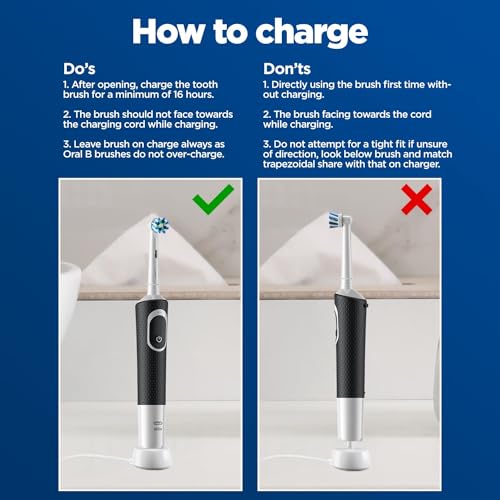 How to charge

Do's

1. After opening, charge the tooth brush for a minimum of 16 hours.

2. The brush should not face towards the charging cord while charging.

3. Leave brush on charge always as Oral B brushes do not over-charge.

Don'ts

1. Directly using the brush first time without charging.

2. The brush facing towards the cord while charging.

3. Do not attempt for a tight fit if unsure of direction, look below brush and match trapezoidal share with that on charger.