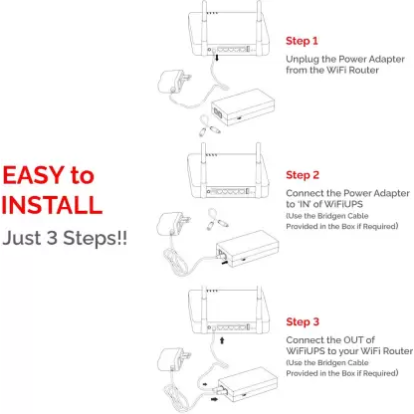 EASY to INSTALL
Just 3 Steps!!

Step 1
Unplug the Power Adapter from the WiFi Router

Step 2
Connect the Power Adapter to 'IN' of WiFiUPS
(Use the Bridgen Cable Provided in the Box if Required)

Step 3
Connect the OUT of WiFiUPS to your WiFi Router
(Use the Bridgen Cable Provided in the Box if Required)