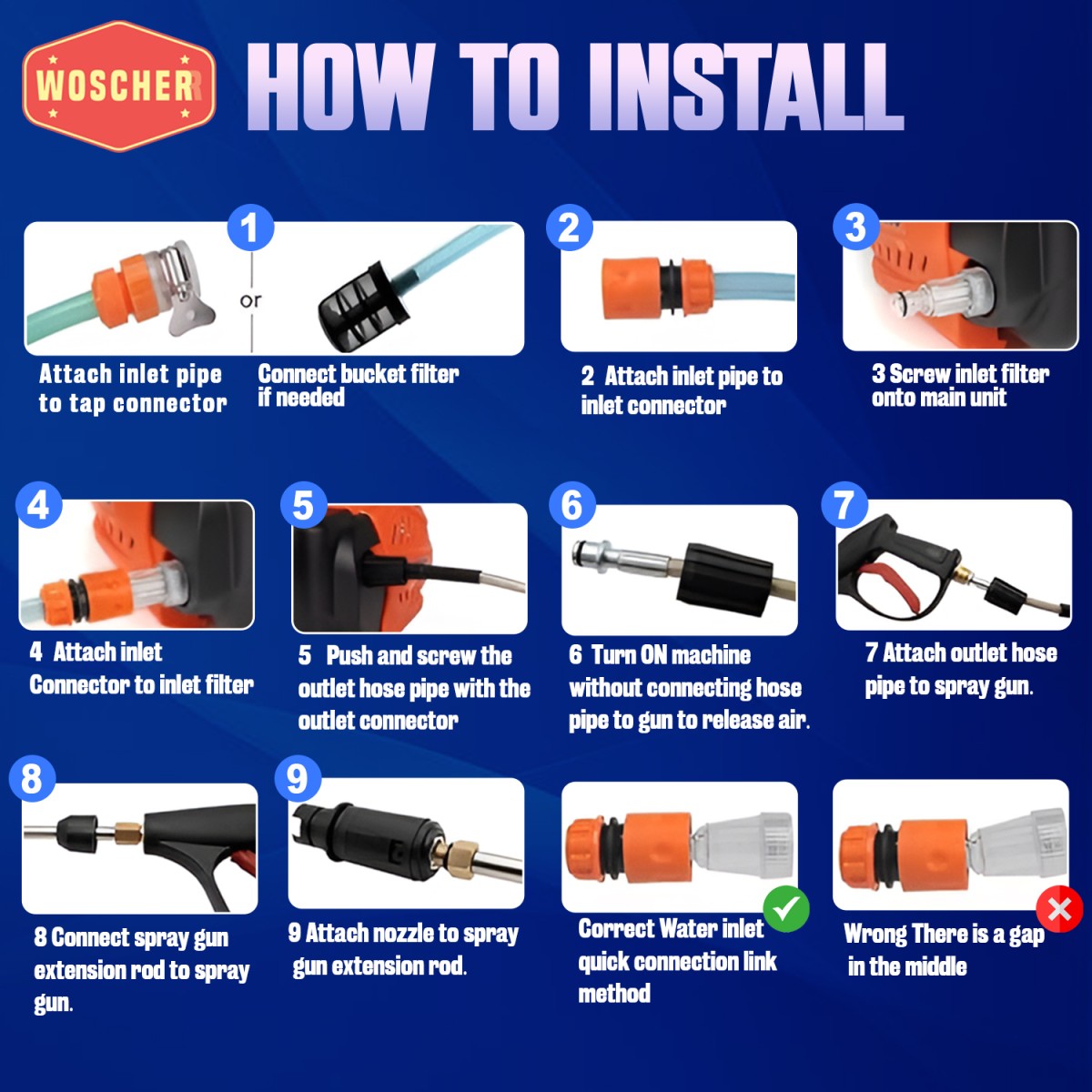 WOSCHER

HOW TO INSTALL

1

or

Attach inlet pipe to tap connector

Connect bucket filter if needed

2

2 Attach inlet pipe to inlet connector

3

3 Screw inlet filter onto main unit

4

4 Attach inlet Connector to inlet filter

5

5 Push and screw the outlet hose pipe with the outlet connector

6

6 Turn ON machine without connecting hose pipe to gun to release air.

7

7 Attach outlet hose pipe to spray gun.

8

8 Connect spray gun extension rod to spray gun.

9

9 Attach nozzle to spray gun extension rod.

Correct Water inlet quick connection link method

Wrong There is a gap in the middle