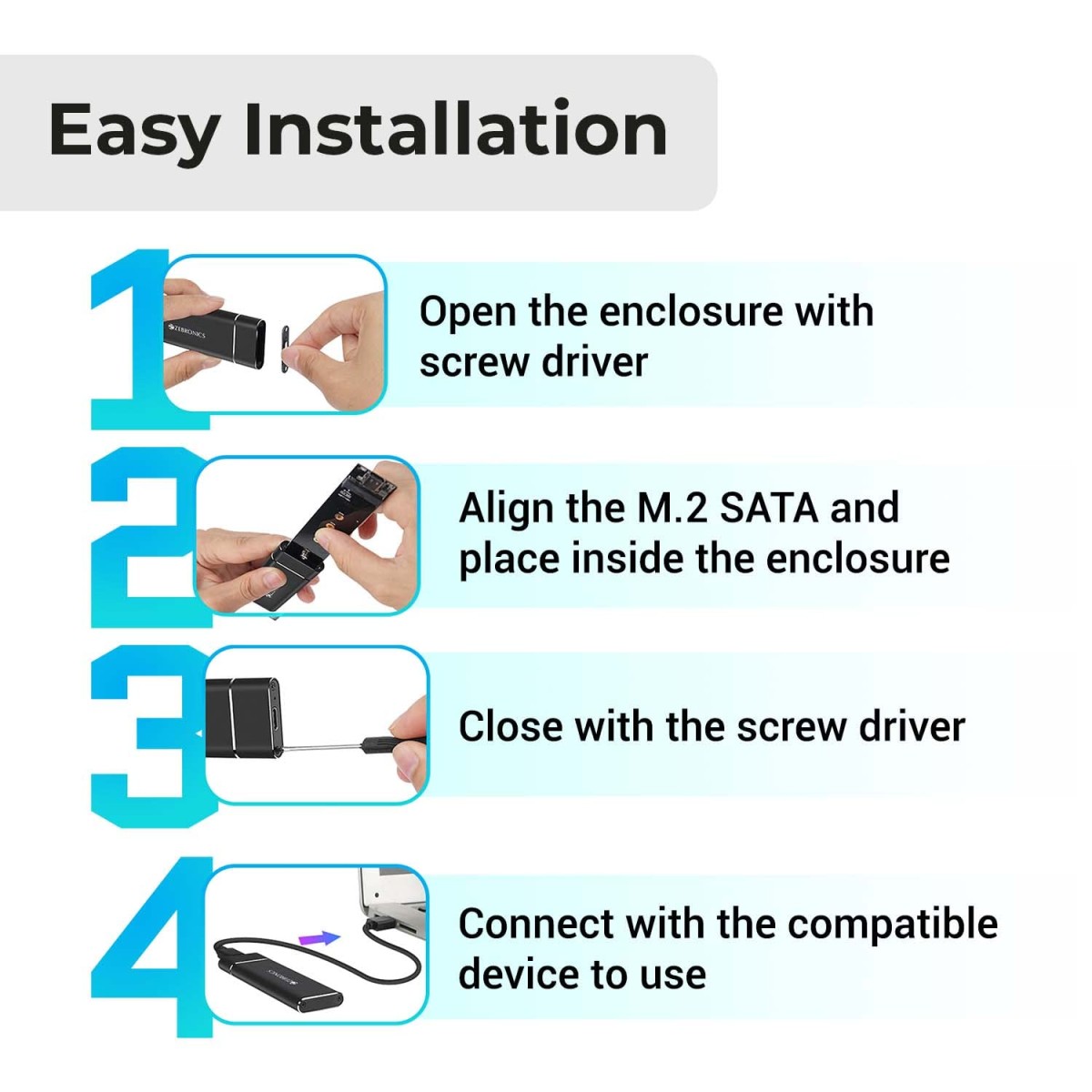 Easy Installation

1

ZEBRONICS

Open the enclosure with screw driver

2

Align the M.2 SATA and place inside the enclosure

3

Close with the screw driver

4

ZEBRONICS

Connect with the compatible device to use