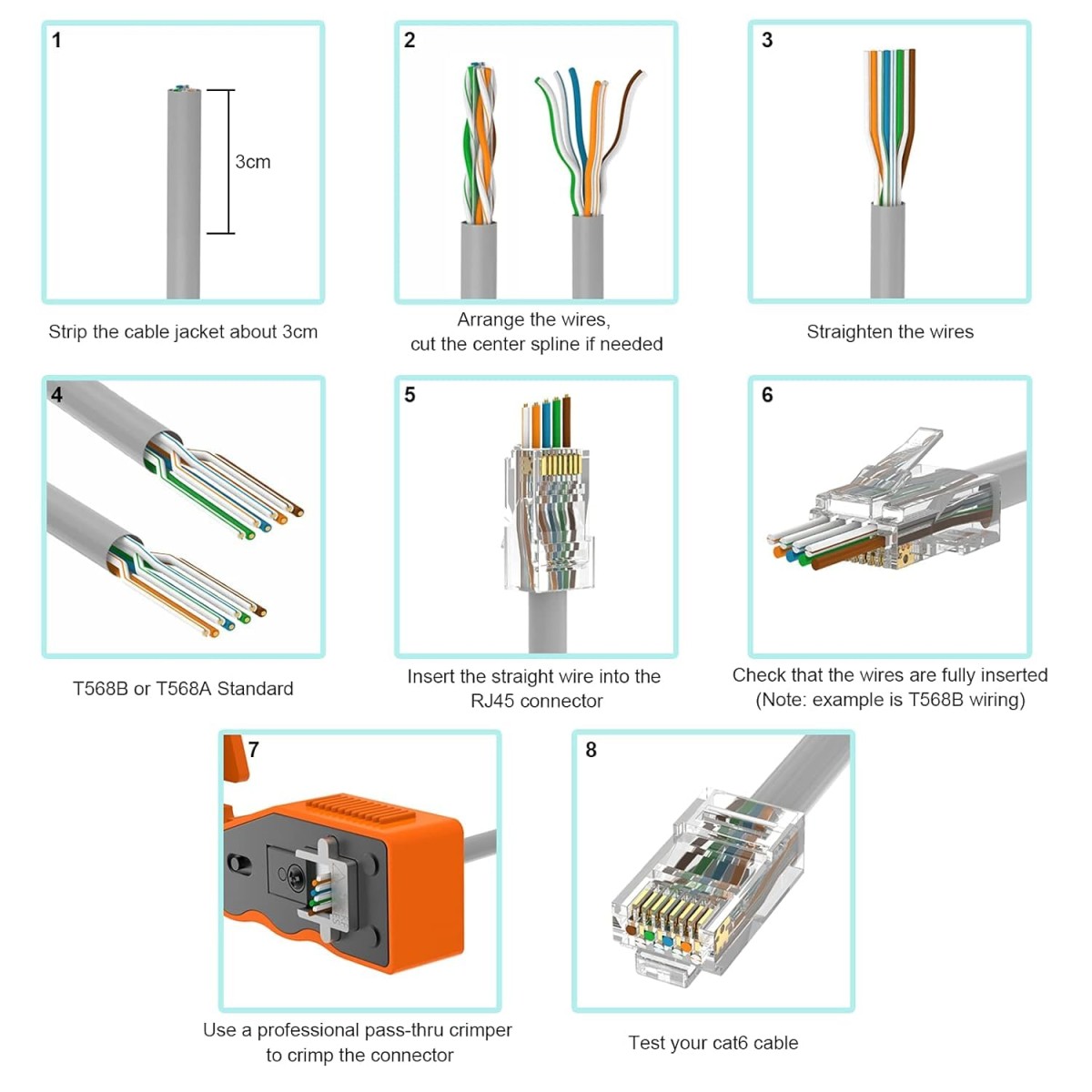 1

3cm

Strip the cable jacket about 3cm

2

Arrange the wires, cut the center spline if needed

3

Straighten the wires

4

T568B or T568A Standard

5

Insert the straight wire into the RJ45 connector

6

Check that the wires are fully inserted (Note: example is T568B wiring)

7

Use a professional pass-thru crimper to crimp the connector

8

Test your cat6 cable