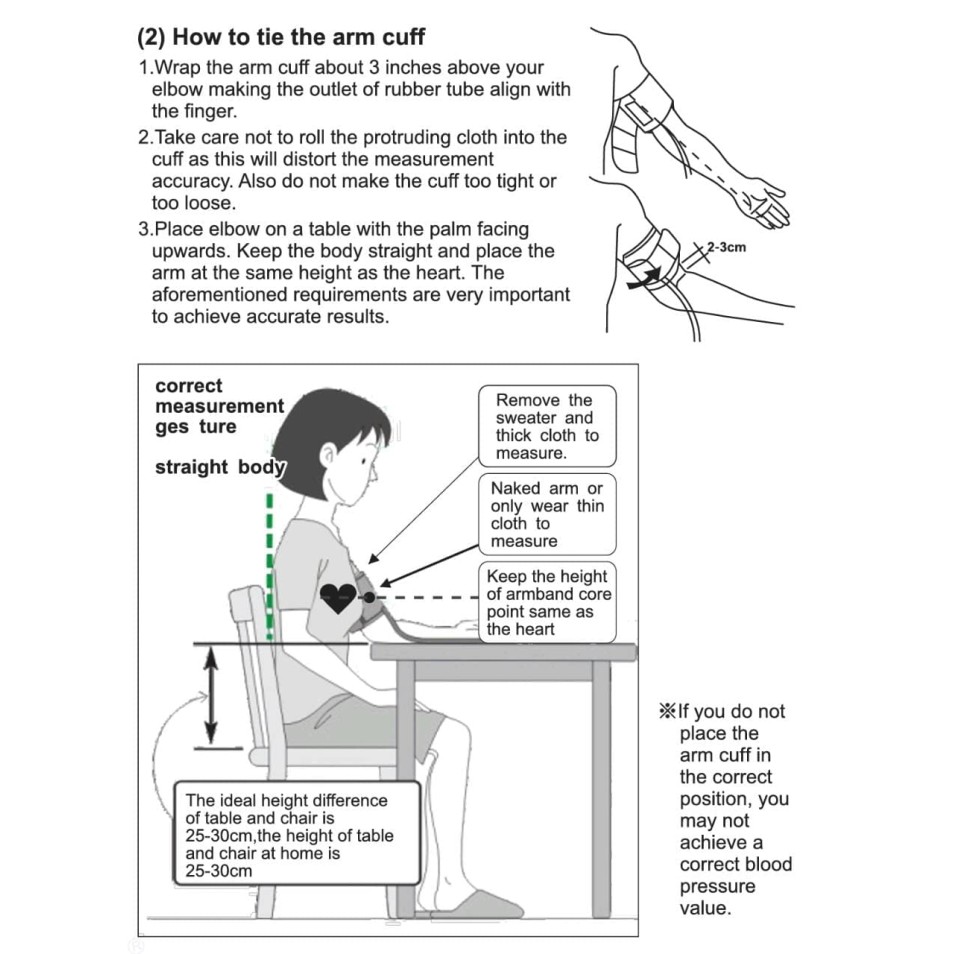 (2) How to tie the arm cuff

1.Wrap the arm cuff about 3 inches above your elbow making the outlet of rubber tube align with the finger.

2.Take care not to roll the protruding cloth into the cuff as this will distort the measurement accuracy. Also do not make the cuff too tight or too loose.

3.Place elbow on a table with the palm facing upwards. Keep the body straight and place the arm at the same height as the heart. The aforementioned requirements are very important to achieve accurate results.

2-3cm

correct measurement ges ture

straight body

Remove the sweater and thick cloth to measure.

Naked arm or only wear thin cloth to measure

Keep the height of armband core point same as the heart

The ideal height difference of table and chair is 25-30cm,the height of table and chair at home is 25-30cm

※If you do not place the arm cuff in the correct position, you may not achieve a correct blood pressure value.