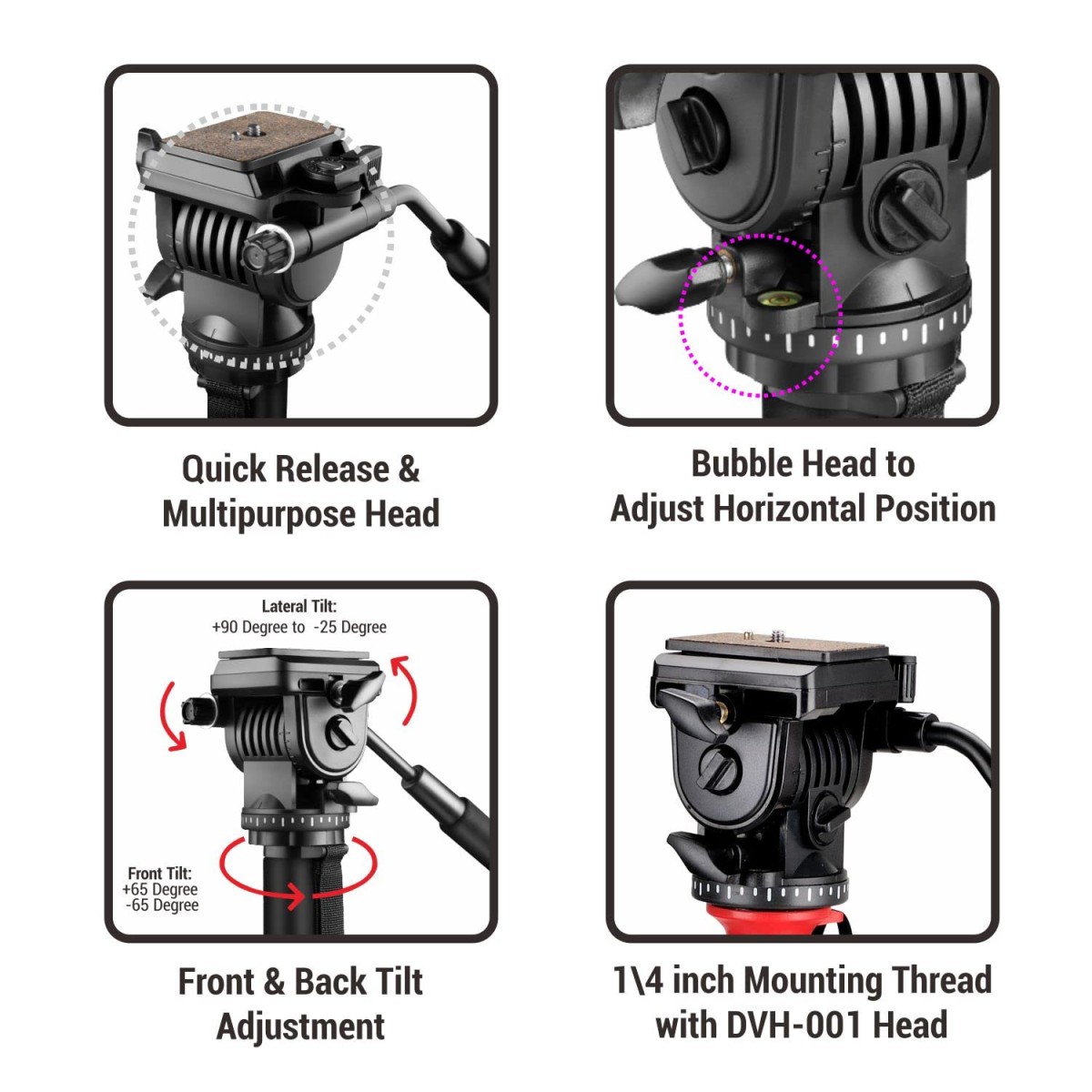 Quick Release & Multipurpose Head

Bubble Head to Adjust Horizontal Position

Lateral Tilt:
+90 Degree to -25 Degree

Front Tilt:
+65 Degree
-65 Degree

Front & Back Tilt Adjustment

1\4 inch Mounting Thread with DVH-001 Head