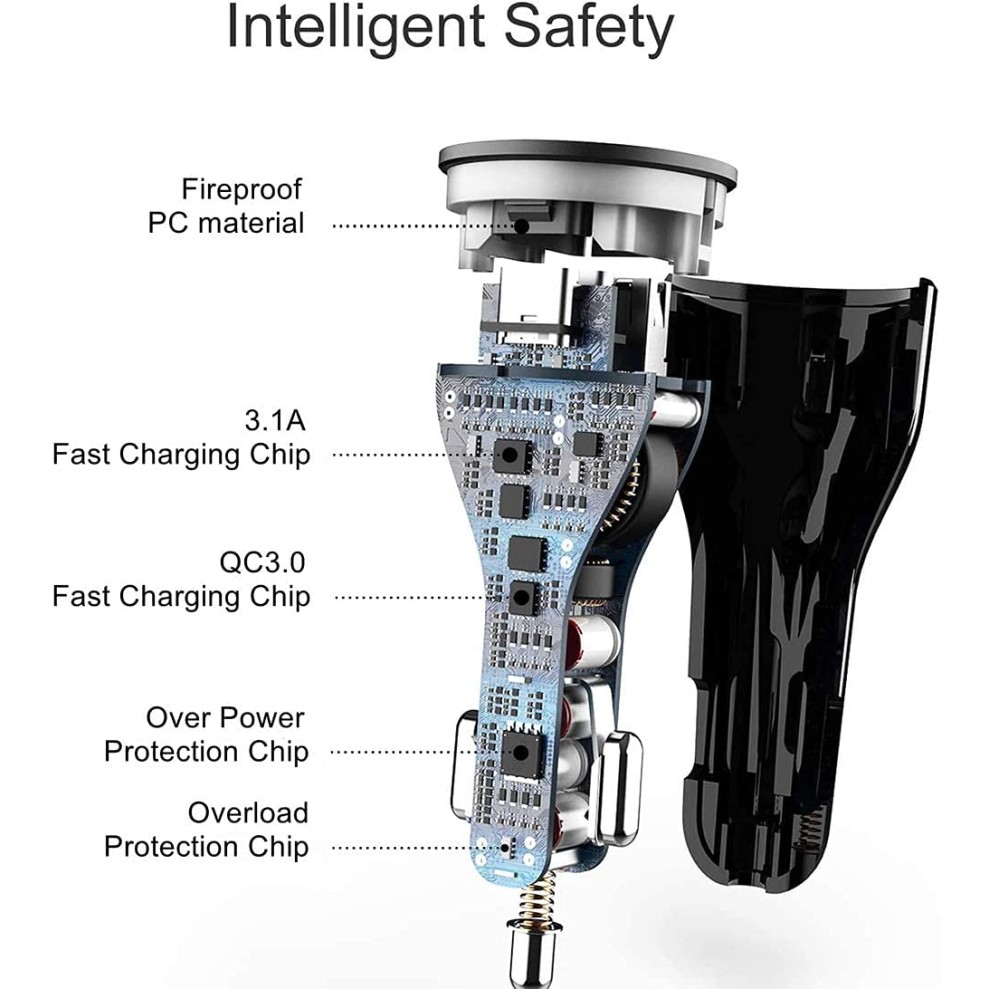 Intelligent Safety

Fireproof
PC material

3.1A
Fast Charging Chip

QC3.0
Fast Charging Chip

Over Power
Protection Chip

Overload
Protection Chip