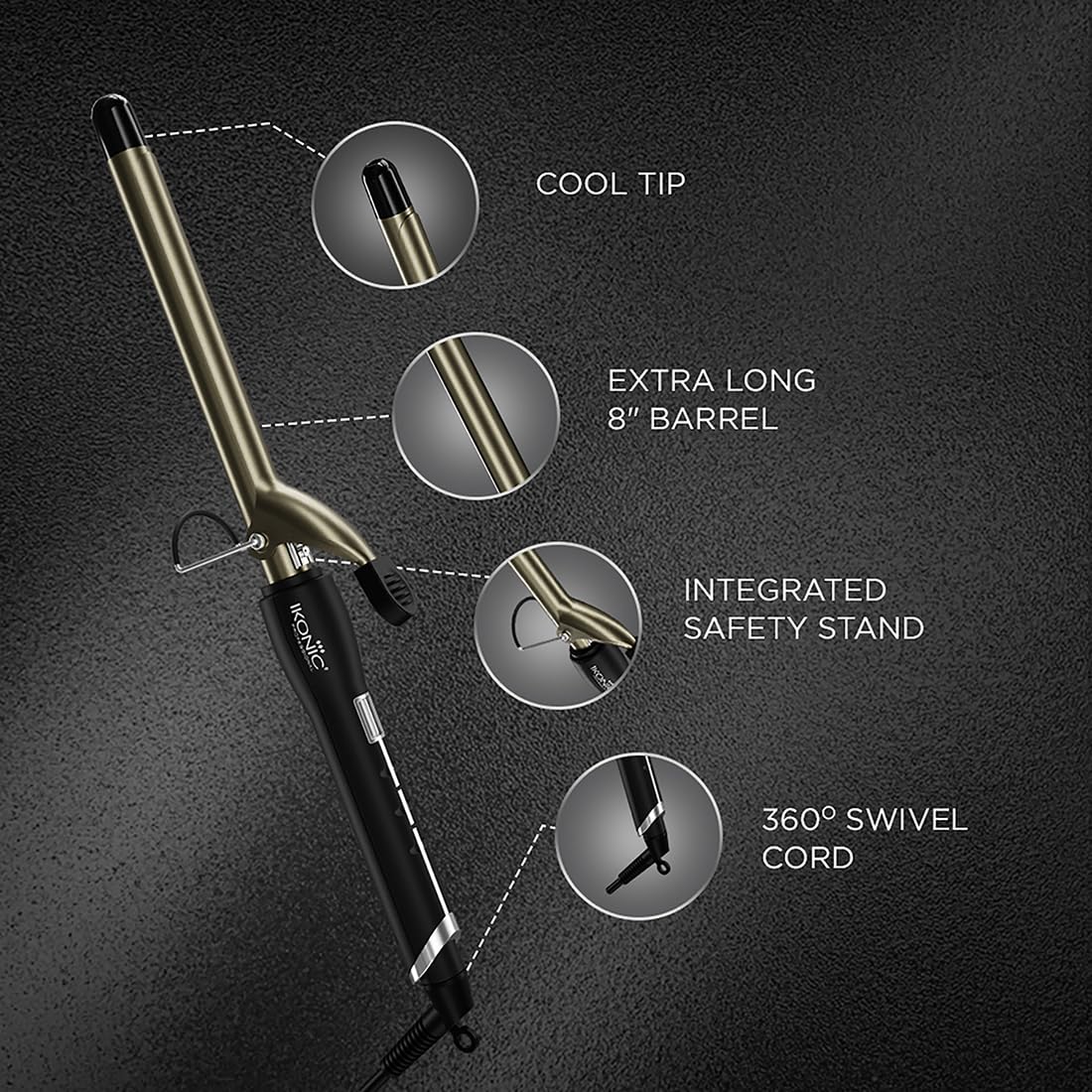 COOL TIP

EXTRA LONG 8" BARREL

INTEGRATED SAFETY STAND

360° SWIVEL CORD

IKONIC