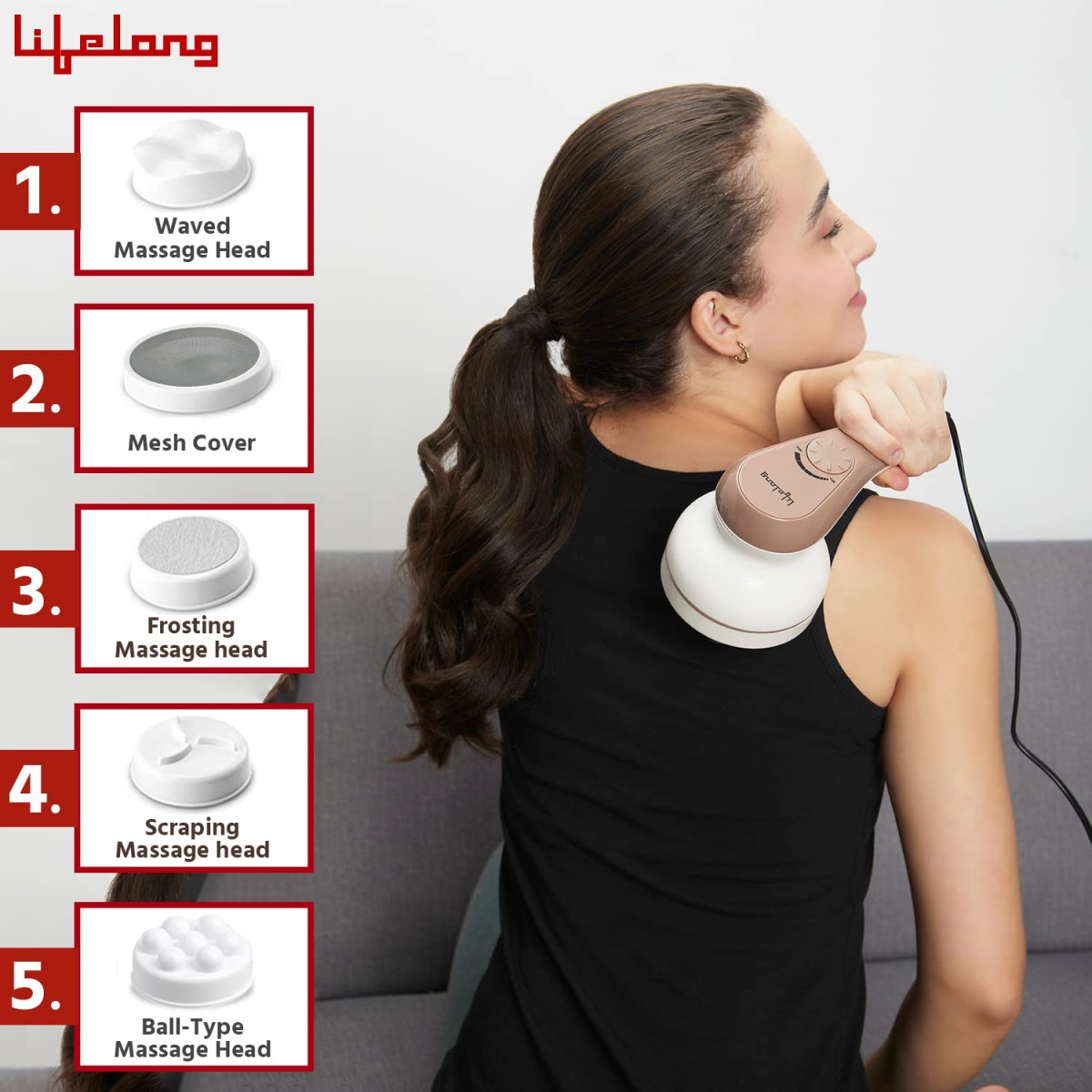 Lifelong

1.
Waved Massage Head

2.
Mesh Cover

3.
Frosting Massage head

4.
Scraping Massage head

5.
Ball-Type Massage Head

Lifelong