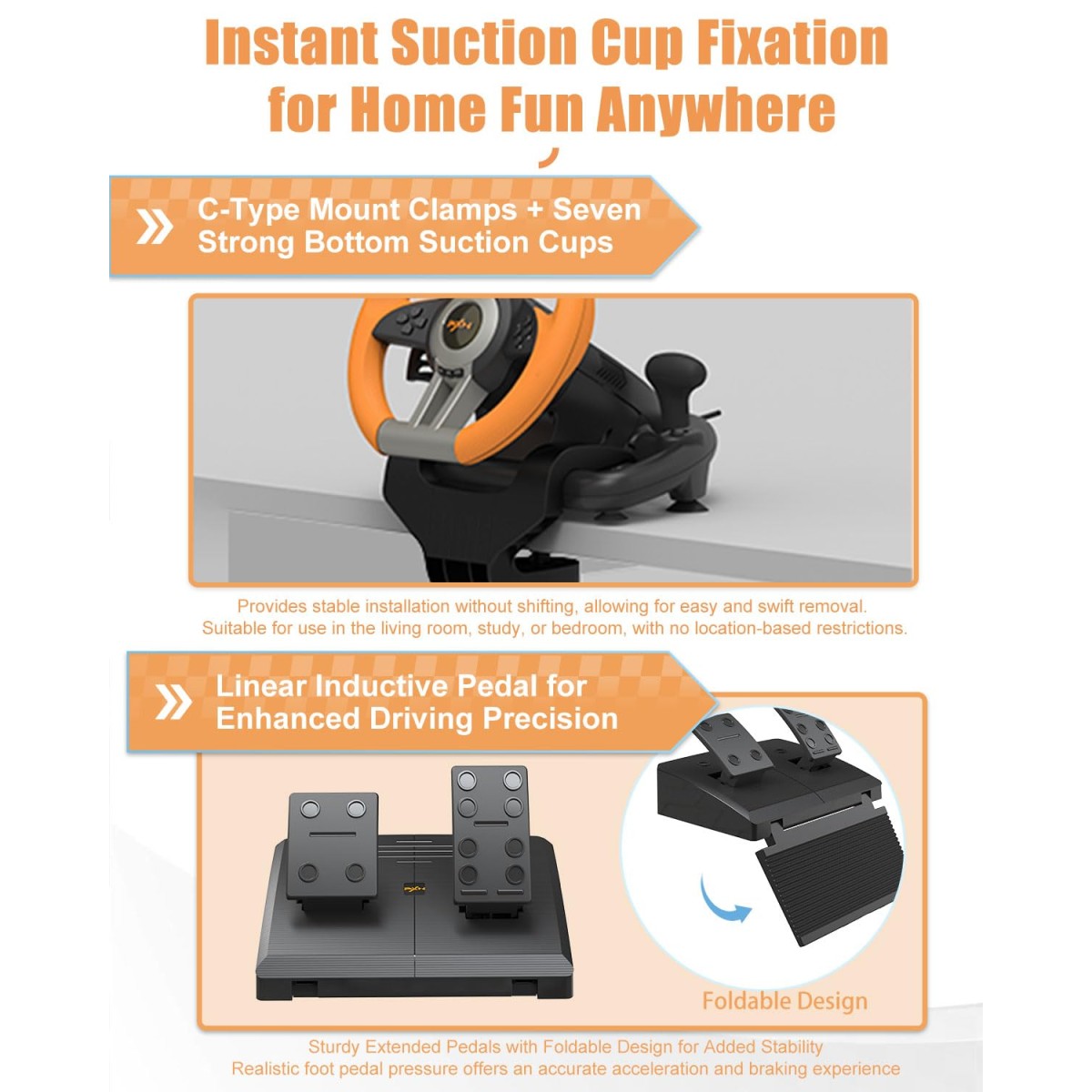 Instant Suction Cup Fixation for Home Fun Anywhere

C-Type Mount Clamps + Seven Strong Bottom Suction Cups

PXN

Provides stable installation without shifting, allowing for easy and swift removal. Suitable for use in the living room, study, or bedroom, with no location-based restrictions.

Linear Inductive Pedal for Enhanced Driving Precision

PXN

Foldable Design

Sturdy Extended Pedals with Foldable Design for Added Stability
Realistic foot pedal pressure offers an accurate acceleration and braking experience