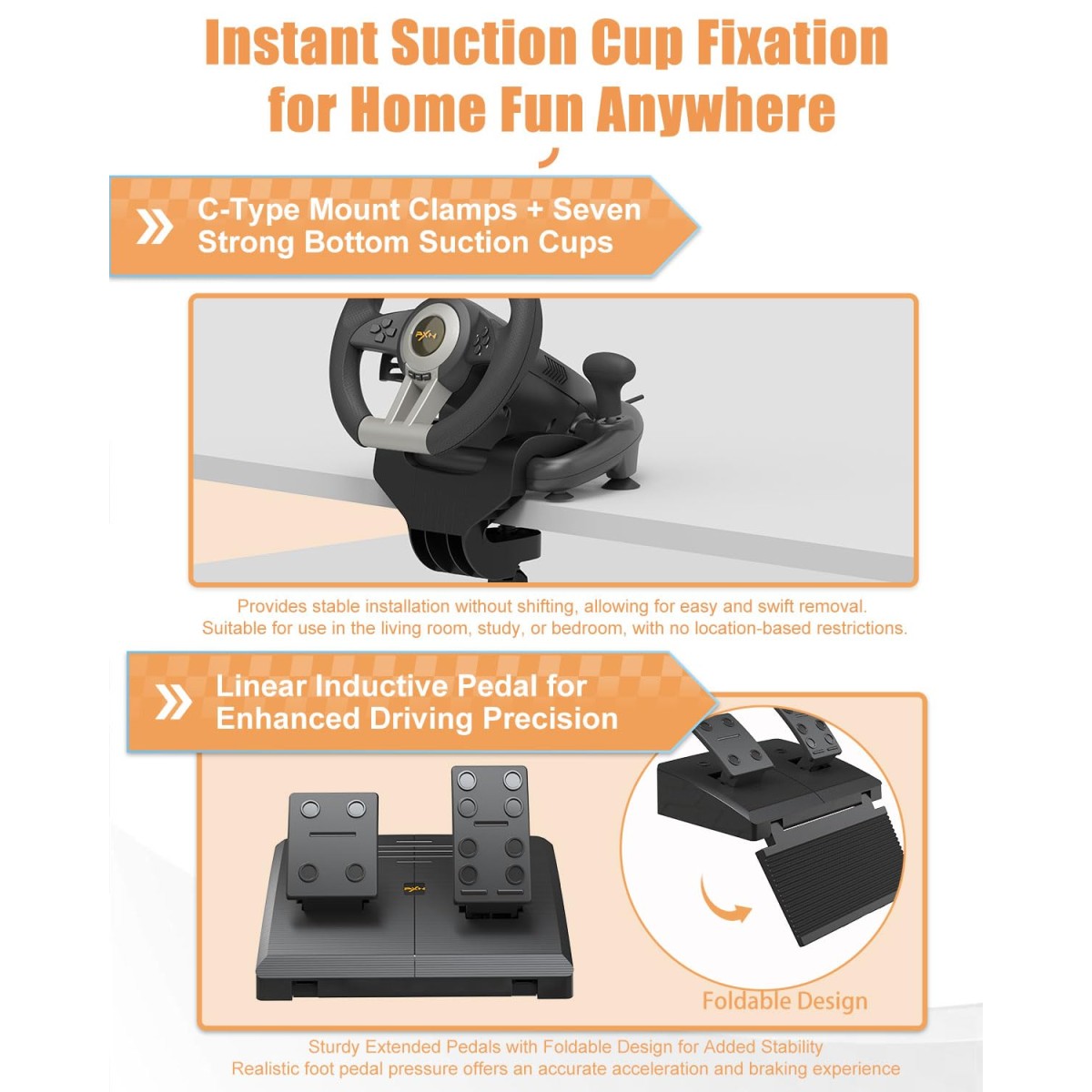 Instant Suction Cup Fixation for Home Fun Anywhere

C-Type Mount Clamps + Seven Strong Bottom Suction Cups

PXN

Provides stable installation without shifting, allowing for easy and swift removal. Suitable for use in the living room, study, or bedroom, with no location-based restrictions.

Linear Inductive Pedal for Enhanced Driving Precision

PXN

Foldable Design

Sturdy Extended Pedals with Foldable Design for Added Stability
Realistic foot pedal pressure offers an accurate acceleration and braking experience