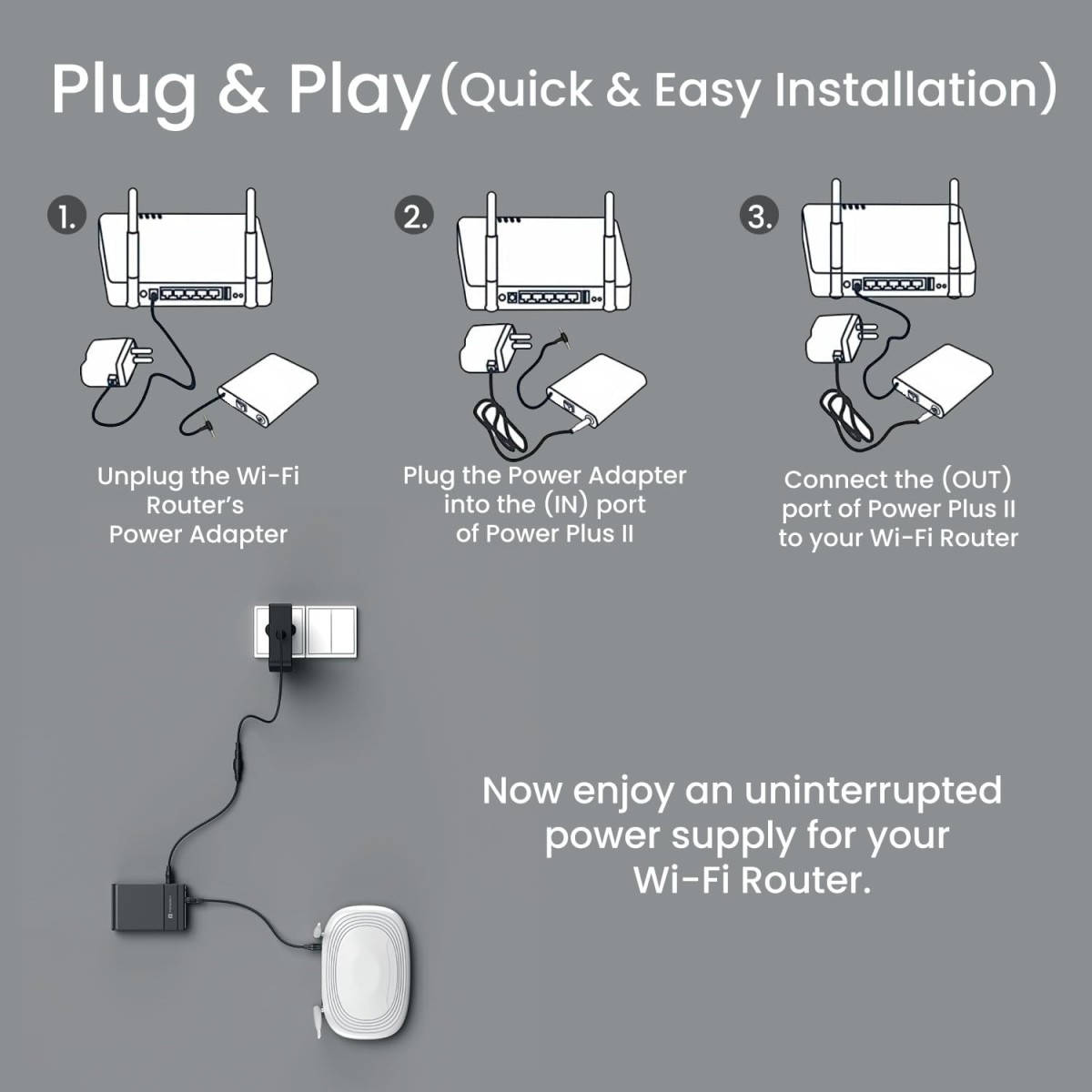 Plug & Play (Quick & Easy Installation)

1.

Unplug the Wi-Fi Router's Power Adapter

2.

Plug the Power Adapter into the (IN) port of Power Plus II

3.

Connect the (OUT) port of Power Plus II to your Wi-Fi Router

Now enjoy an uninterrupted power supply for your Wi-Fi Router.