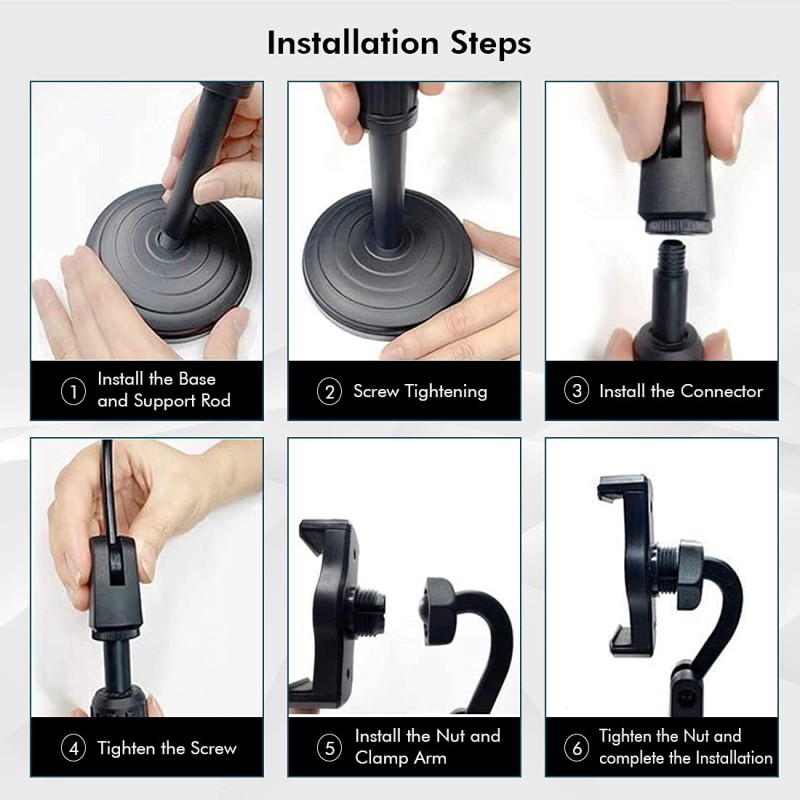 Installation Steps

1 Install the Base and Support Rod

2 Screw Tightening

3 Install the Connector

4 Tighten the Screw

5 Install the Nut and Clamp Arm

6 Tighten the Nut and complete the Installation