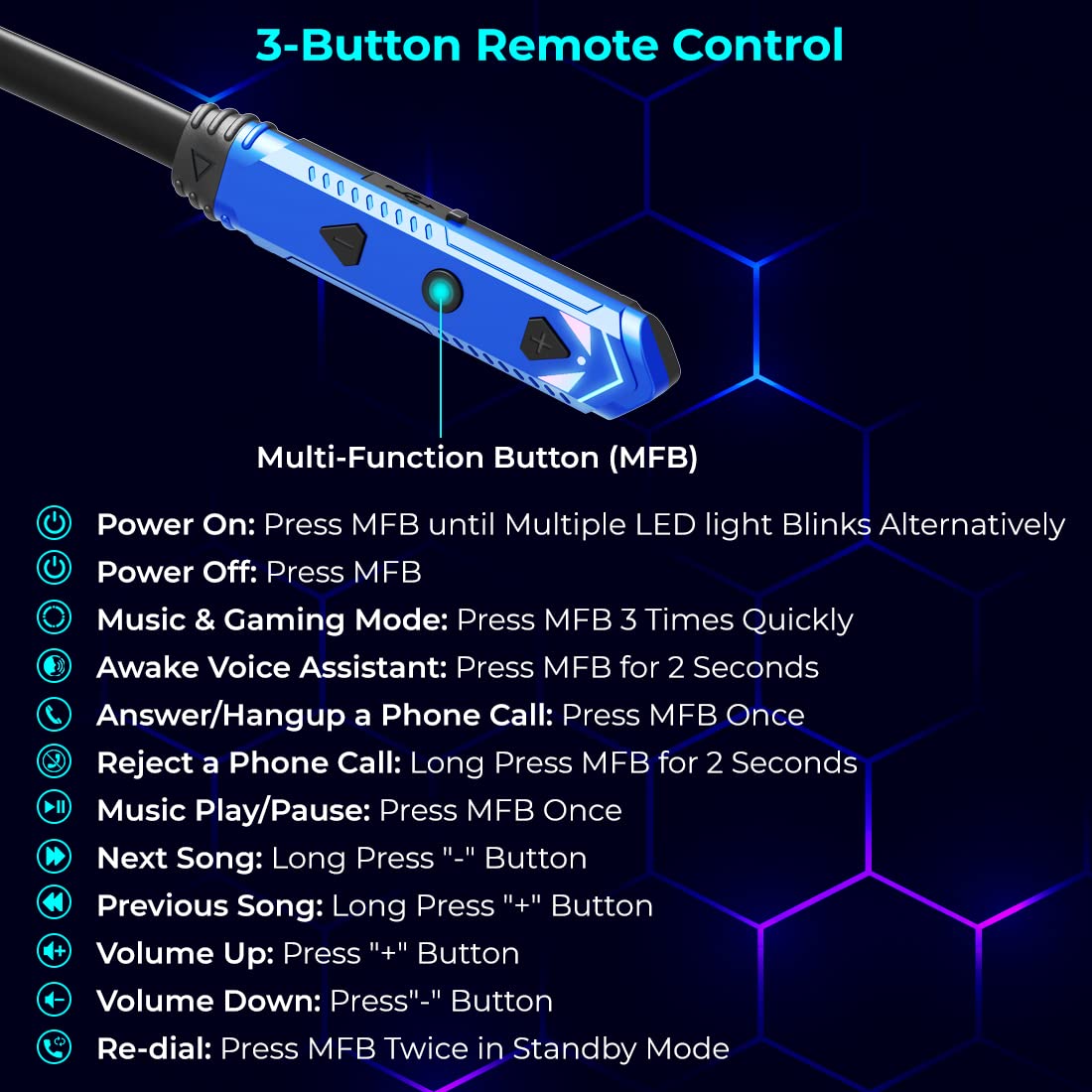 3-Button Remote Control

Multi-Function Button (MFB)

Power On: Press MFB until Multiple LED light Blinks Alternatively
Power Off: Press MFB
Music & Gaming Mode: Press MFB 3 Times Quickly
Awake Voice Assistant: Press MFB for 2 Seconds
Answer/Hangup a Phone Call: Press MFB Once
Reject a Phone Call: Long Press MFB for 2 Seconds
Music Play/Pause: Press MFB Once
Next Song: Long Press "-" Button
Previous Song: Long Press "+" Button
Volume Up: Press "+" Button
Volume Down: Press"-" Button
Re-dial: Press MFB Twice in Standby Mode