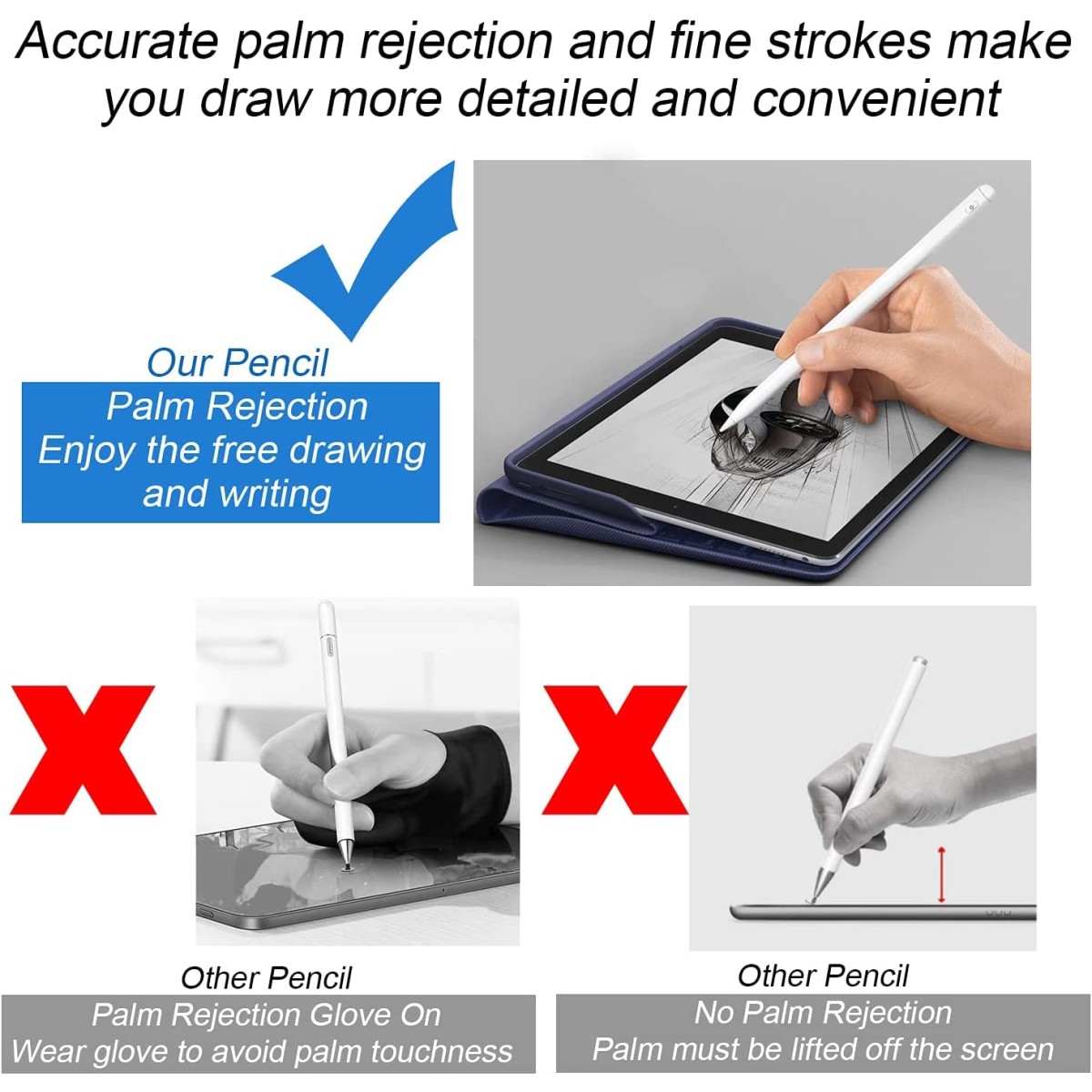 Accurate palm rejection and fine strokes make you draw more detailed and convenient

Our Pencil
Palm Rejection
Enjoy the free drawing and writing

Other Pencil
Palm Rejection Glove On
Wear glove to avoid palm touchness

Other Pencil
No Palm Rejection
Palm must be lifted off the screen