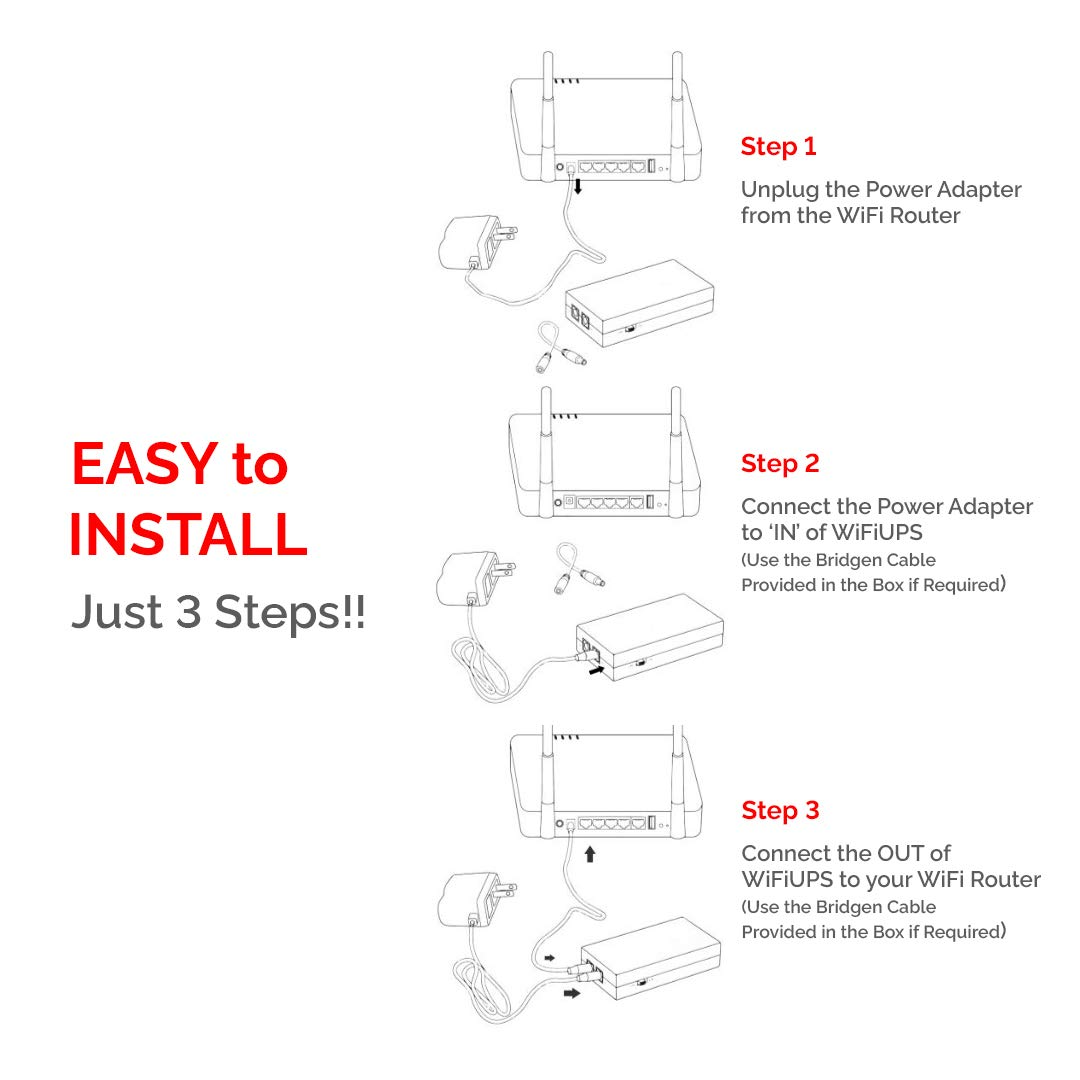 EASY to INSTALL

Just 3 Steps!!

Step 1

Unplug the Power Adapter from the WiFi Router

Step 2

Connect the Power Adapter to 'IN' of WiFiUPS
(Use the Bridgen Cable Provided in the Box if Required)

Step 3

Connect the OUT of WiFiUPS to your WiFi Router
(Use the Bridgen Cable Provided in the Box if Required)