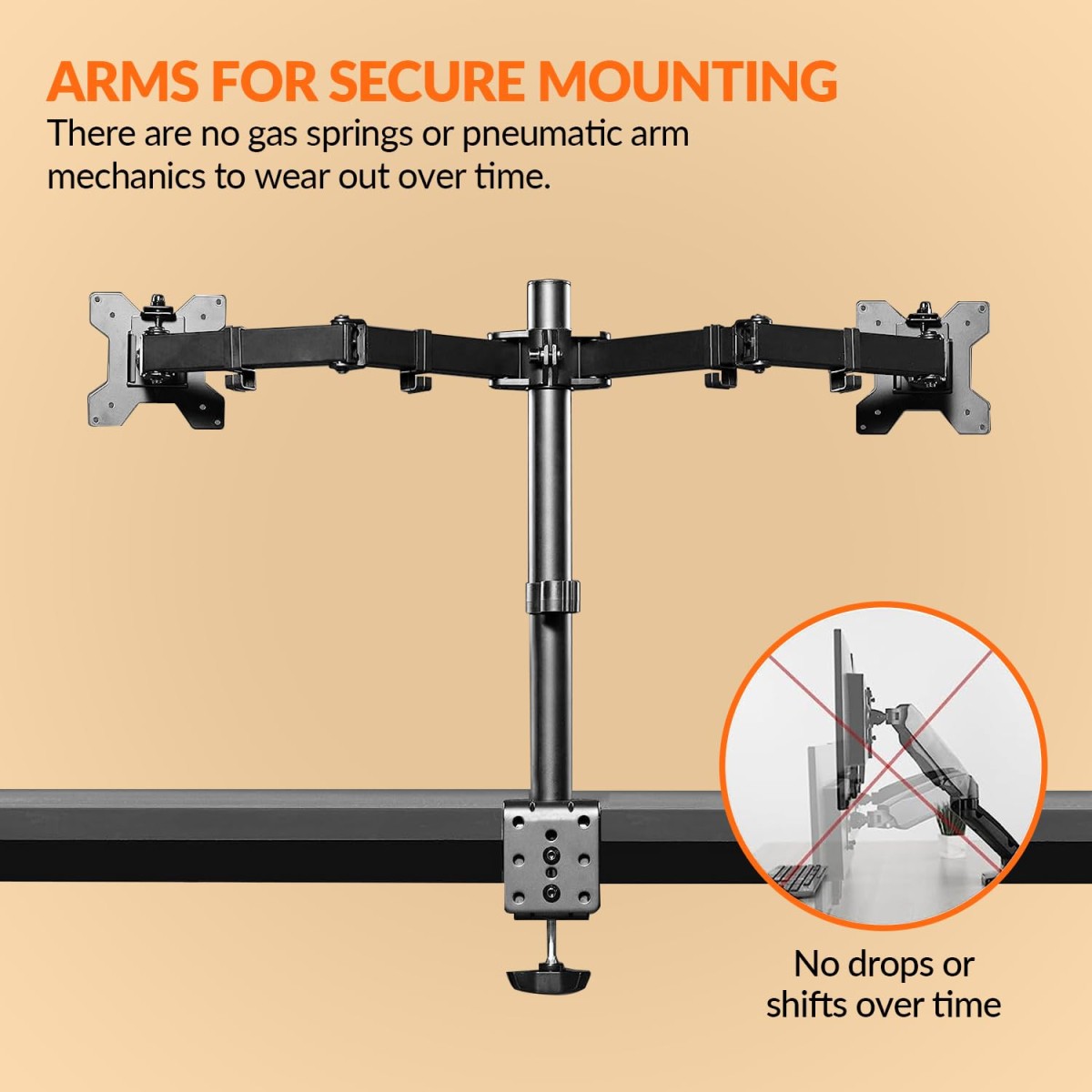 ARMS FOR SECURE MOUNTING
There are no gas springs or pneumatic arm mechanics to wear out over time.

No drops or shifts over time