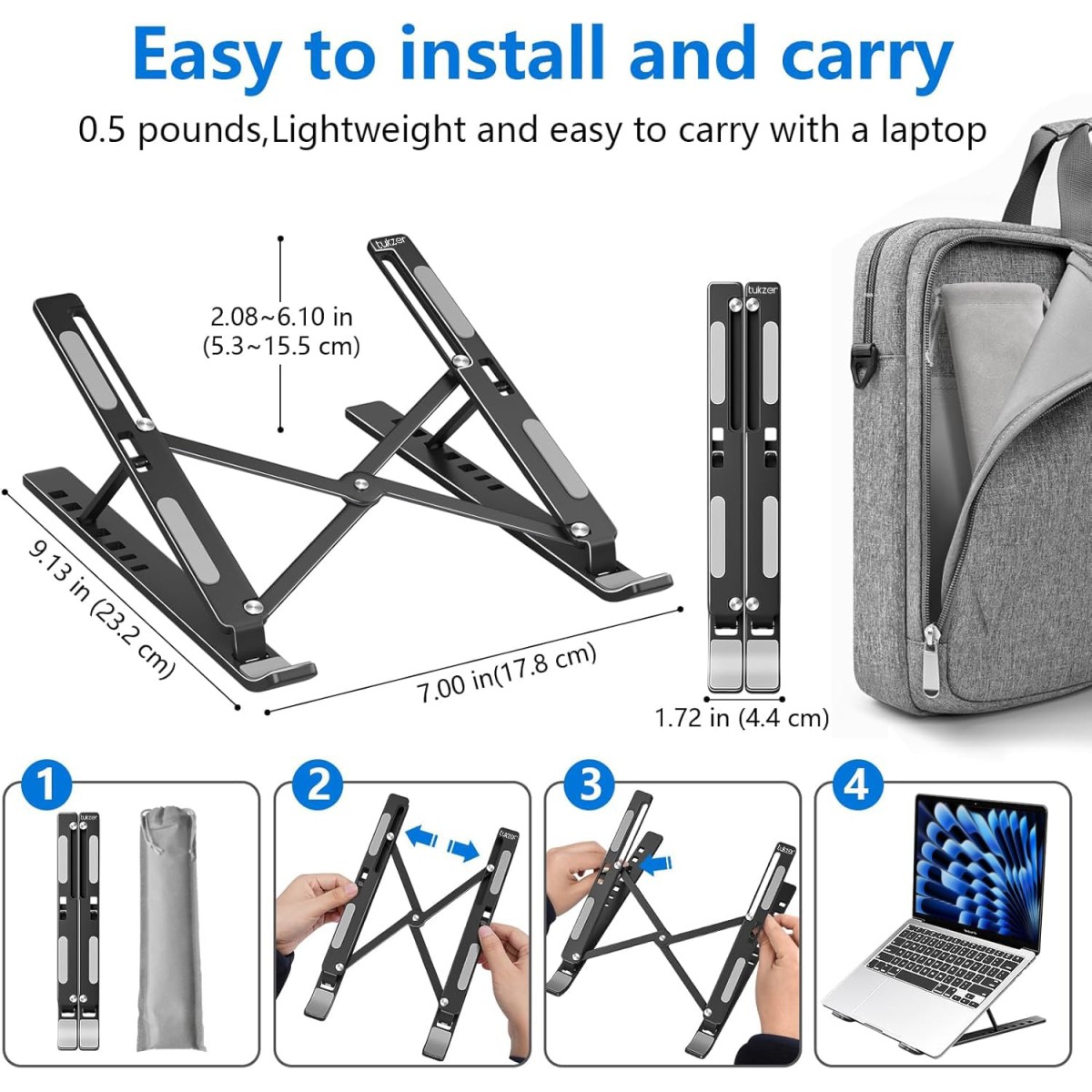 Easy to install and carry

0.5 pounds,Lightweight and easy to carry with a laptop

tukzer

2.08~6.10 in (5.3~15.5 cm)

9.13 in (23.2 cm)

7.00 in(17.8 cm)

tukzer

1.72 in (4.4 cm)

1

tukzer

2

tukzer

3

tukzer

4