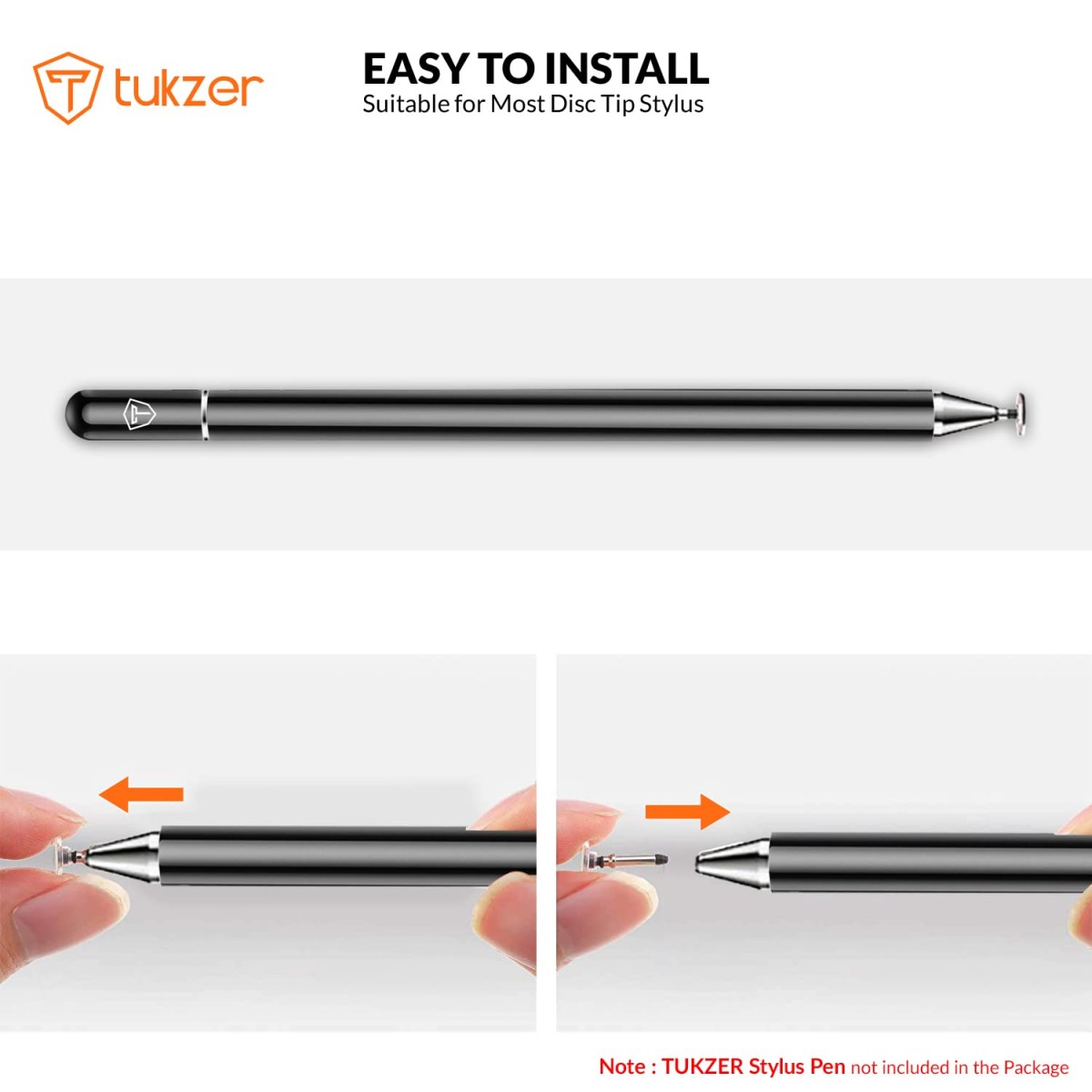 tukzer

EASY TO INSTALL
Suitable for Most Disc Tip Stylus

Note : TUKZER Stylus Pen not included in the Package