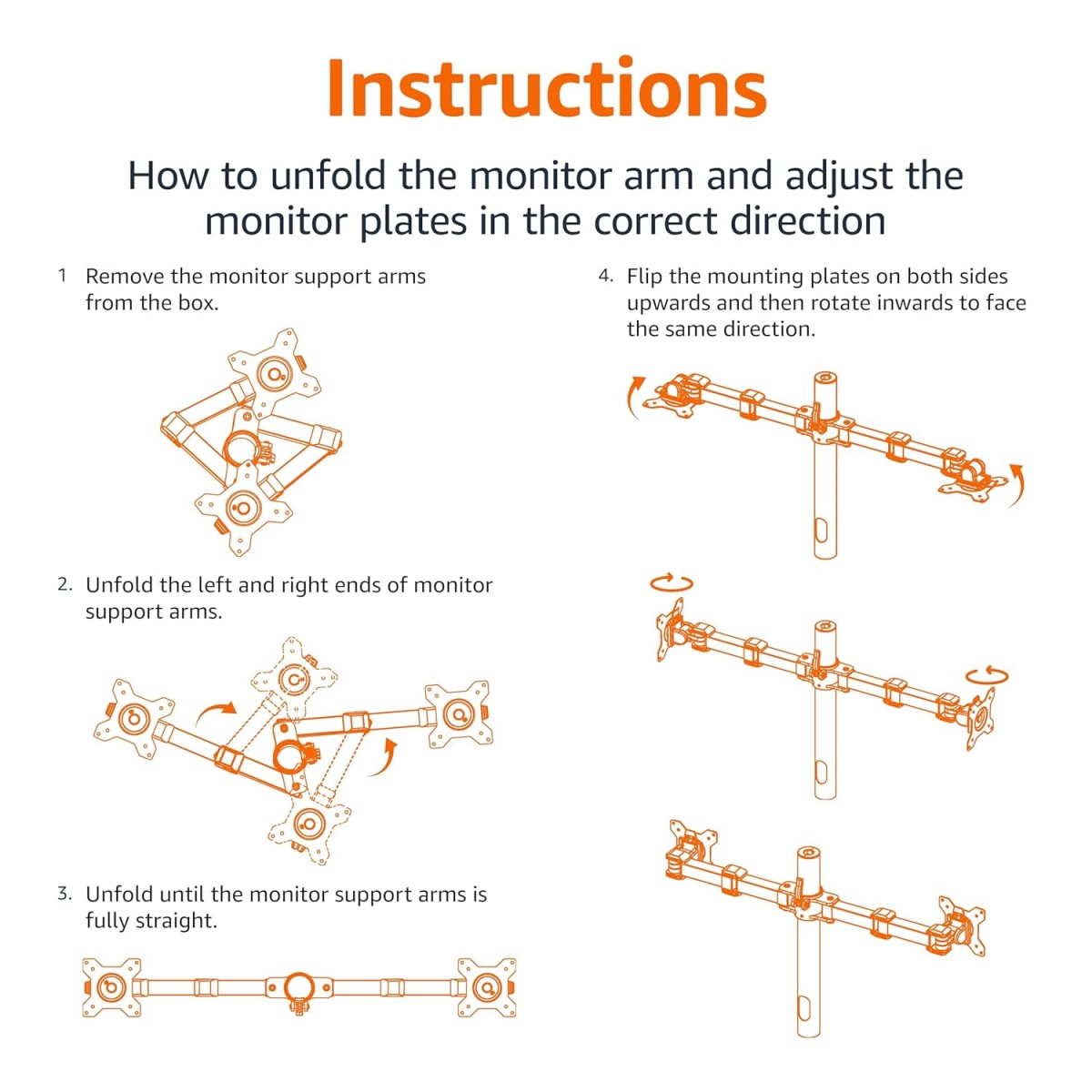 Instructions

How to unfold the monitor arm and adjust the monitor plates in the correct direction

1 Remove the monitor support arms from the box.

2. Unfold the left and right ends of monitor support arms.

3. Unfold until the monitor support arms is fully straight.

4. Flip the mounting plates on both sides upwards and then rotate inwards to face the same direction.