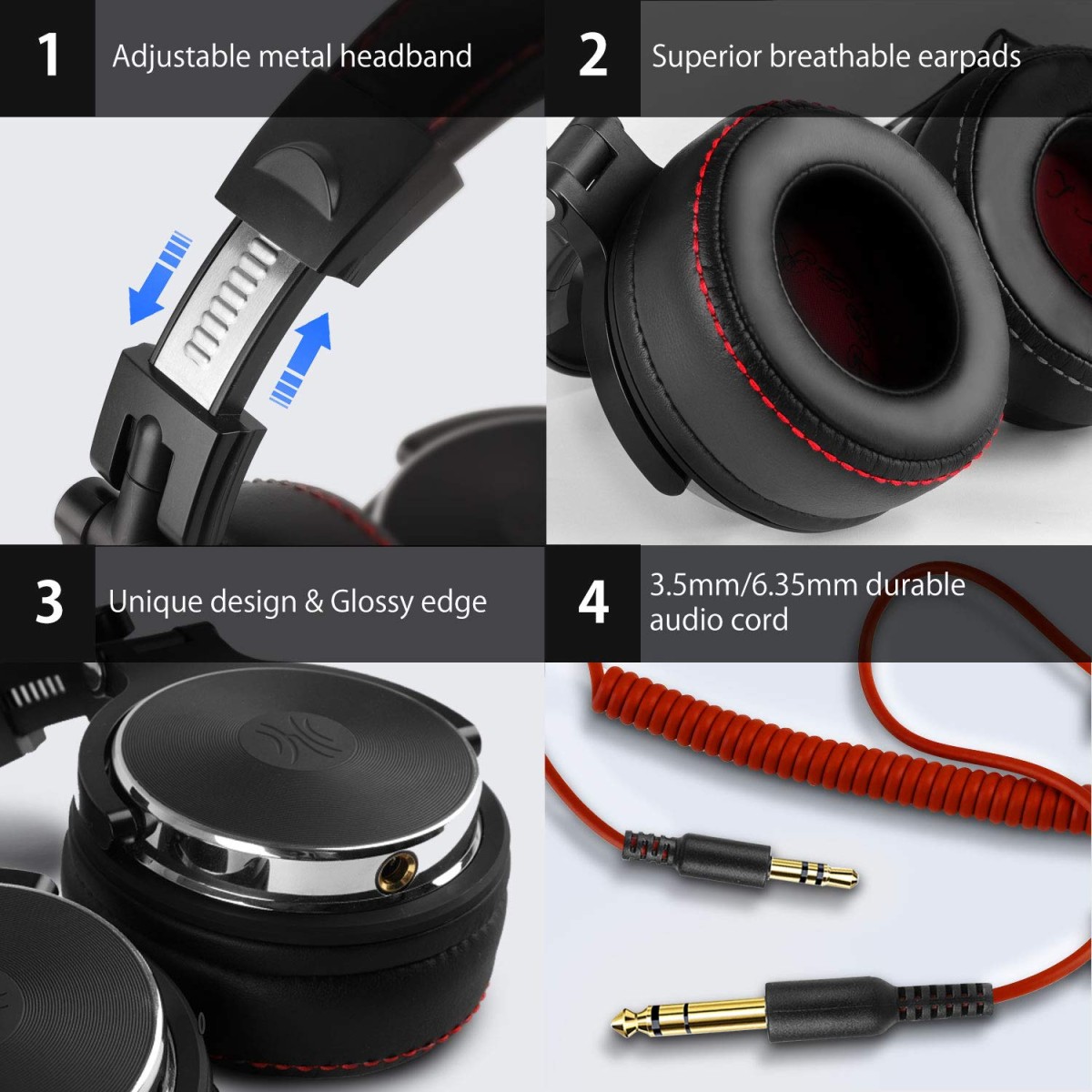 1 Adjustable metal headband

2 Superior breathable earpads

3 Unique design & Glossy edge

4 3.5mm/6.35mm durable audio cord