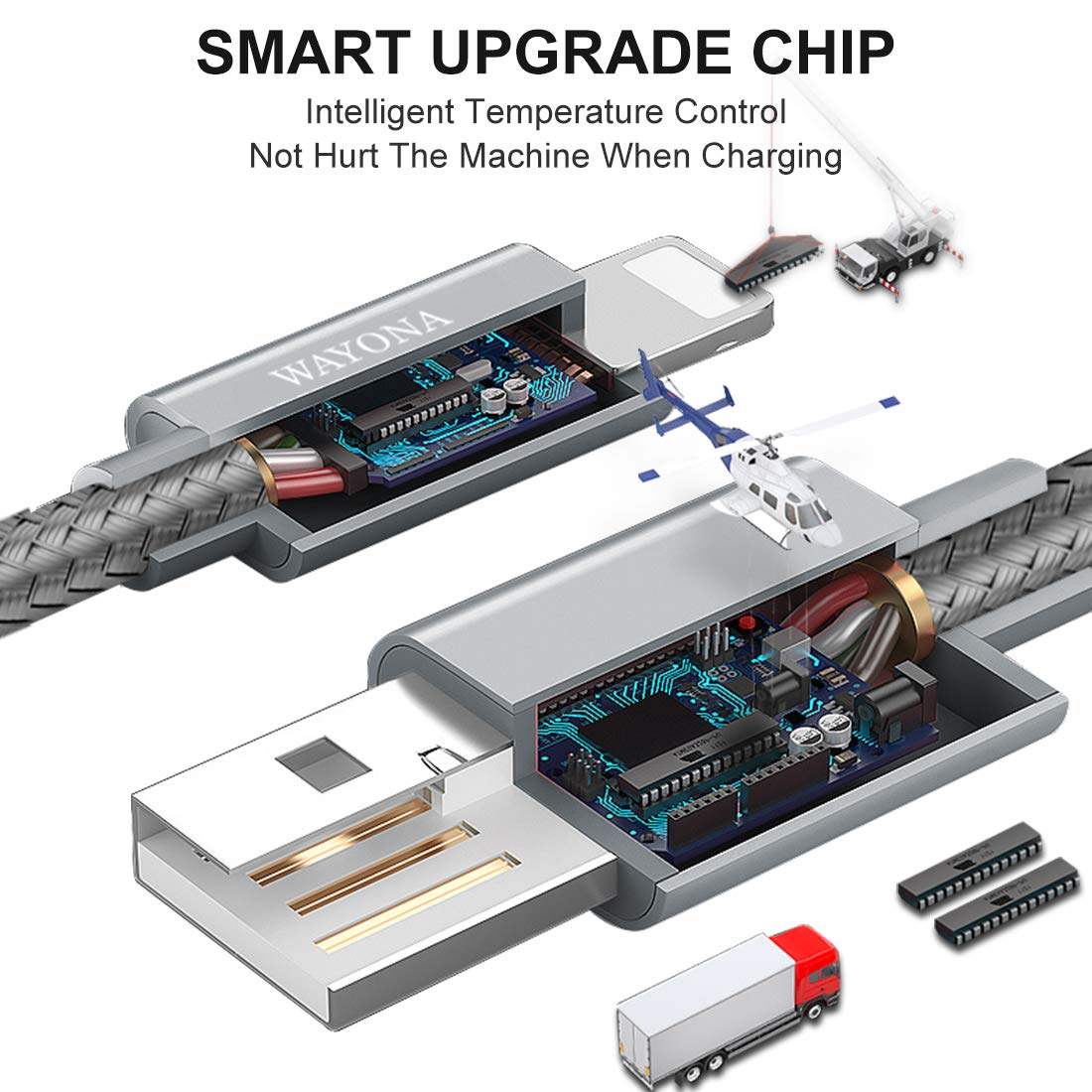 SMART UPGRADE CHIP

Intelligent Temperature Control
Not Hurt The Machine When Charging

WAYONA