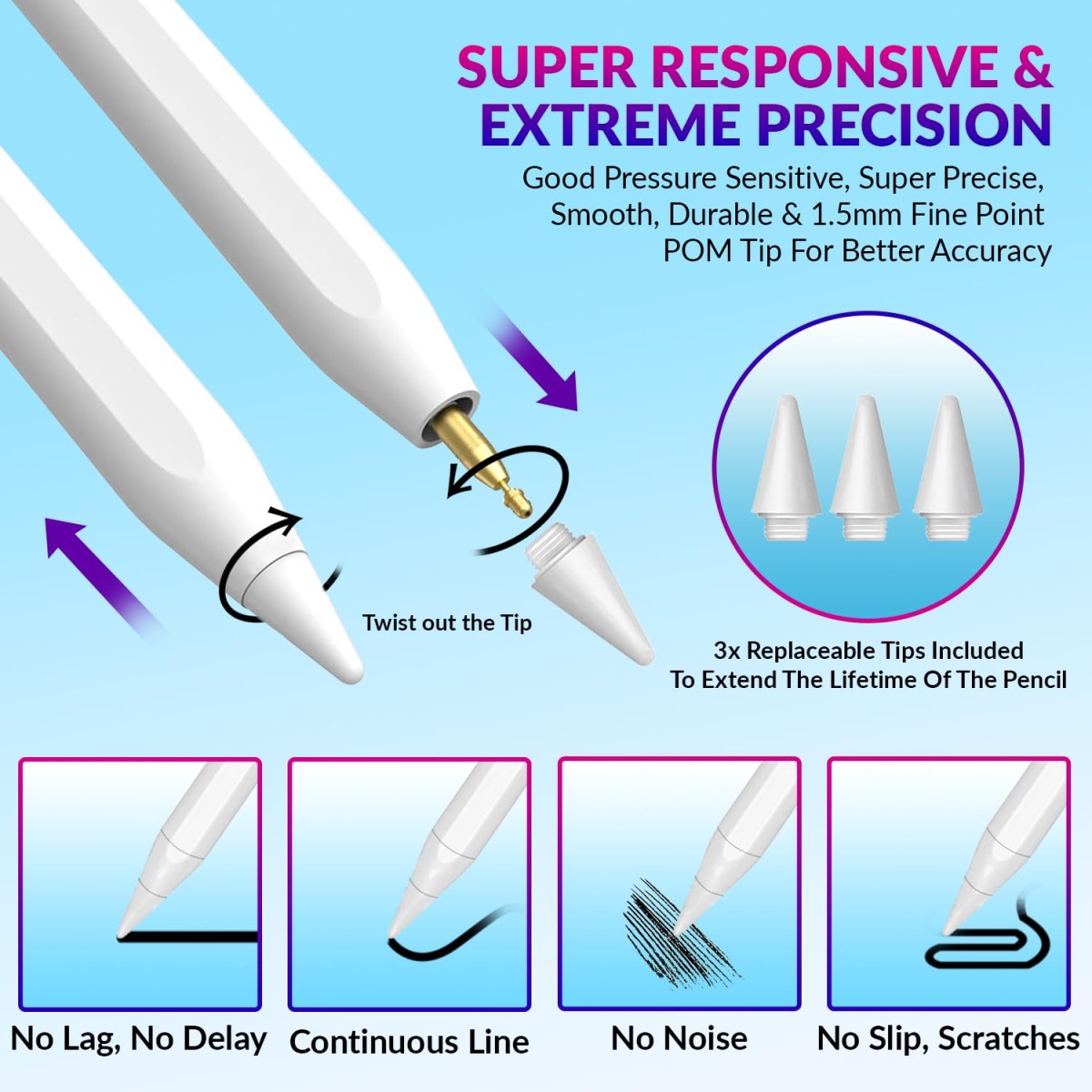 SUPER RESPONSIVE &
EXTREME PRECISION

Good Pressure Sensitive, Super Precise, Smooth, Durable & 1.5mm Fine Point POM Tip For Better Accuracy

Twist out the Tip

3x Replaceable Tips Included
To Extend The Lifetime Of The Pencil

No Lag, No Delay

Continuous Line

No Noise

No Slip, Scratches