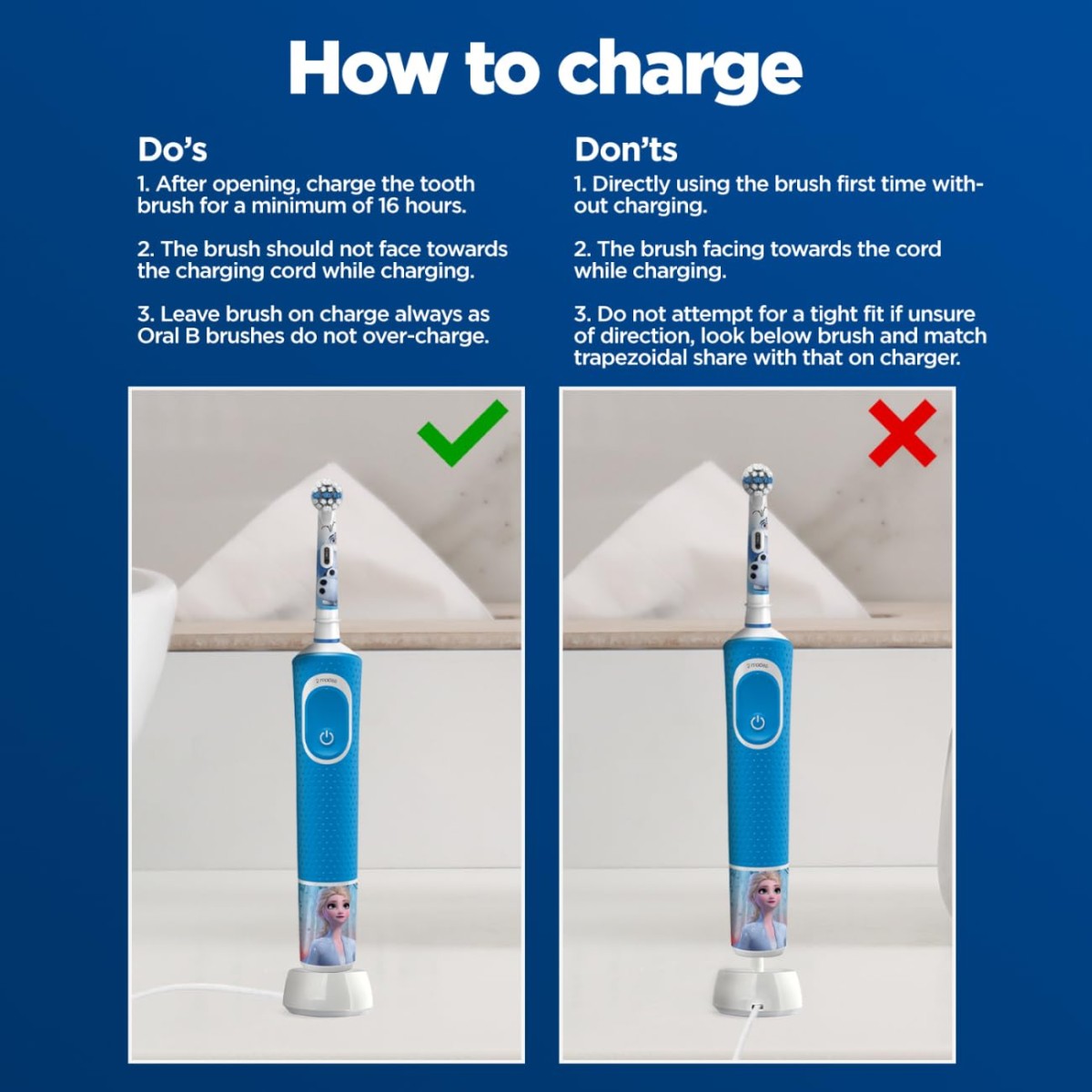 How to charge

Do's

1. After opening, charge the tooth brush for a minimum of 16 hours.

2. The brush should not face towards the charging cord while charging.

3. Leave brush on charge always as Oral B brushes do not over-charge.

Don'ts

1. Directly using the brush first time without charging.

2. The brush facing towards the cord while charging.

3. Do not attempt for a tight fit if unsure of direction, look below brush and match trapezoidal share with that on charger.