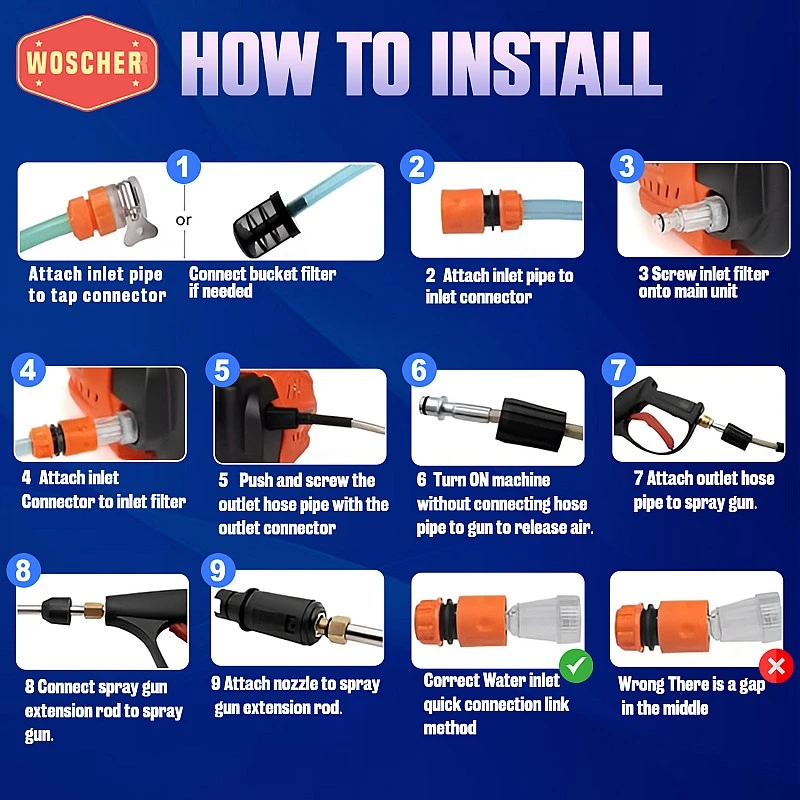 WOSCHER

HOW TO INSTALL

1

or

Attach inlet pipe to tap connector

Connect bucket filter if needed

2

2 Attach inlet pipe to inlet connector

3

3 Screw inlet filter onto main unit

4

4 Attach inlet Connector to inlet filter

5

5 Push and screw the outlet hose pipe with the outlet connector

6

6 Turn ON machine without connecting hose pipe to gun to release air.

7

7 Attach outlet hose pipe to spray gun.

8

8 Connect spray gun extension rod to spray gun.

9

9 Attach nozzle to spray gun extension rod.

Correct Water inlet quick connection link method

Wrong There is a gap in the middle