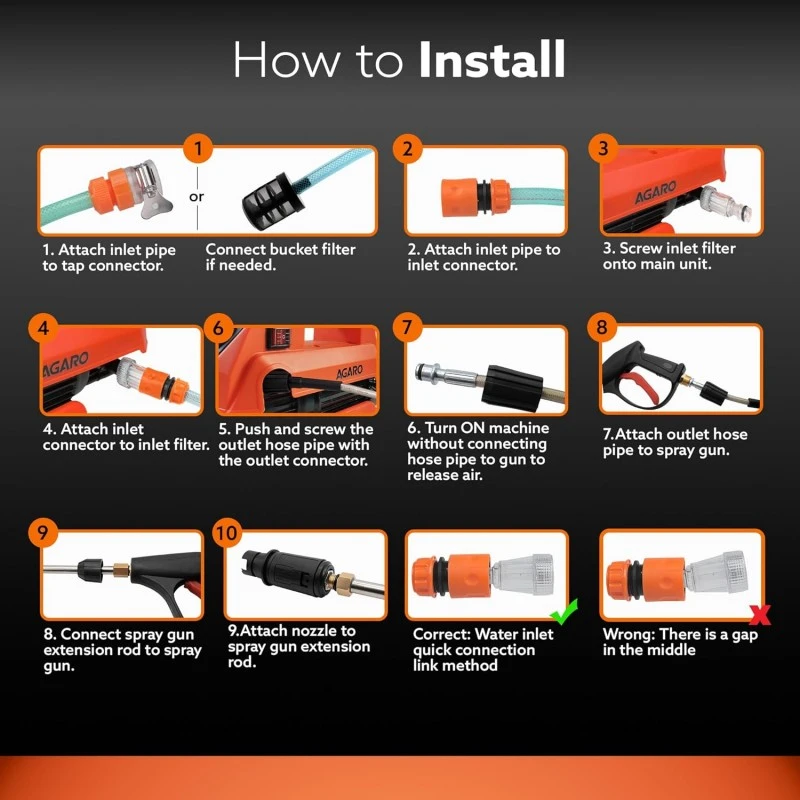 How to Install

1

or

1. Attach inlet pipe to tap connector.

Connect bucket filter if needed.

2

2. Attach inlet pipe to inlet connector.

3

AGARO

3. Screw inlet filter onto main unit.

4

AGARO

4. Attach inlet connector to inlet filter.

6

AGARO

5. Push and screw the outlet hose pipe with the outlet connector.

7

6. Turn ON machine without connecting hose pipe to gun to release air.

8

7.Attach outlet hose pipe to spray gun.

9

8. Connect spray gun extension rod to spray gun.

10

9.Attach nozzle to spray gun extension rod.

Correct: Water inlet quick connection link method

Wrong: There is a gap in the middle