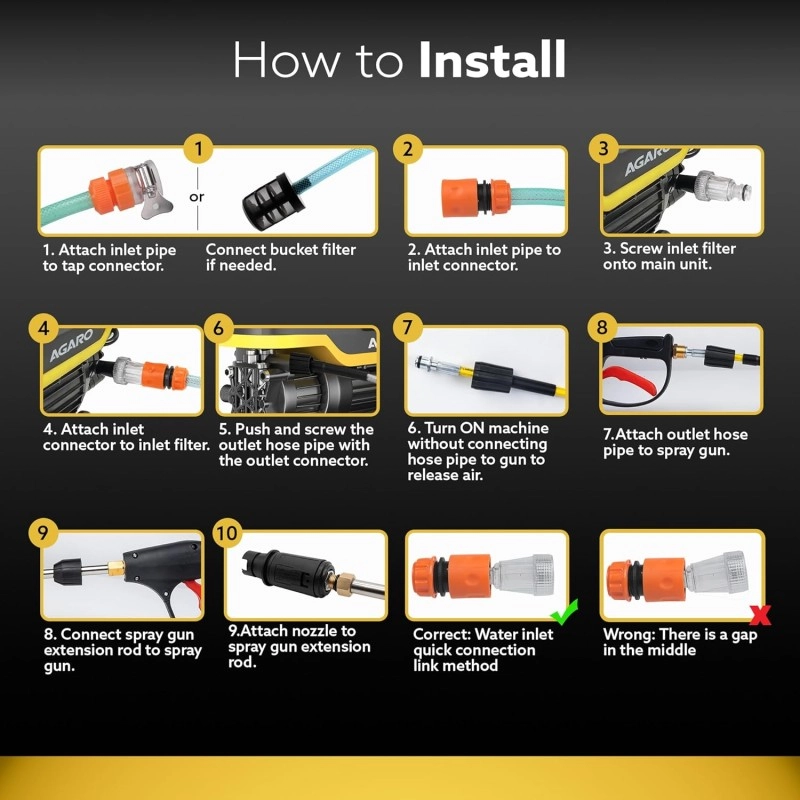 How to **Install**

1

or

1. Attach inlet pipe to tap connector.

Connect bucket filter if needed.

2

2. Attach inlet pipe to inlet connector.

3

AGARO

3. Screw inlet filter onto main unit.

4

AGARO

4. Attach inlet connector to inlet filter.

6

5. Push and screw the outlet hose pipe with the outlet connector.

7

6. Turn ON machine without connecting hose pipe to gun to release air.

8

7.Attach outlet hose pipe to spray gun.

9

8. Connect spray gun extension rod to spray gun.

10

9.Attach nozzle to spray gun extension rod.

Correct: Water inlet quick connection link method

Wrong: There is a gap in the middle