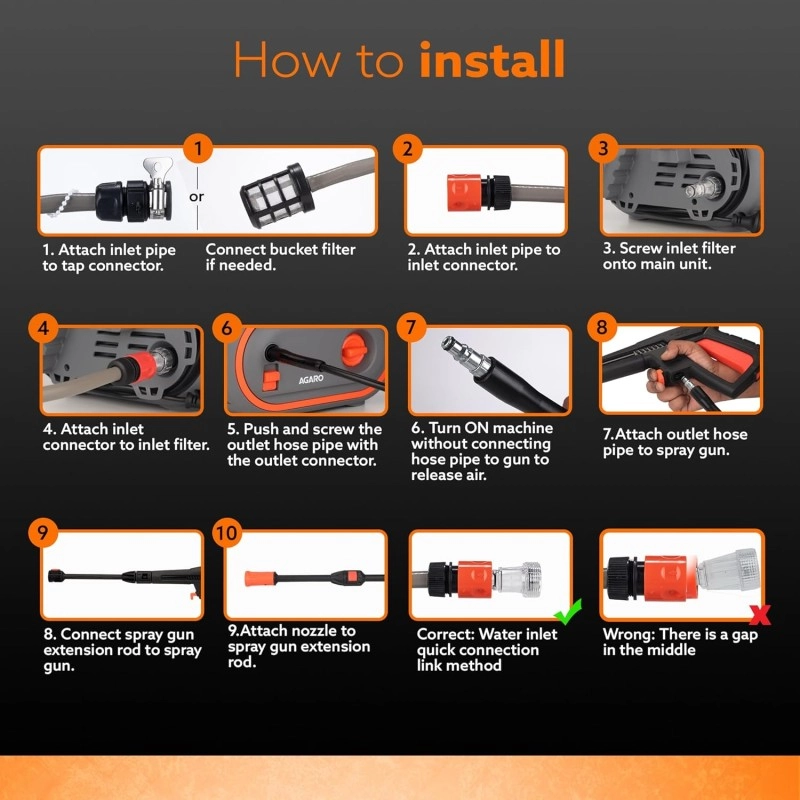 How to install

1

or

1. Attach inlet pipe to tap connector.

Connect bucket filter if needed.

2

2. Attach inlet pipe to inlet connector.

3

3. Screw inlet filter onto main unit.

4

4. Attach inlet connector to inlet filter.

6

AGARO

5. Push and screw the outlet hose pipe with the outlet connector.

7

6. Turn ON machine without connecting hose pipe to gun to release air.

8

7.Attach outlet hose pipe to spray gun.

9

8. Connect spray gun extension rod to spray gun.

10

9.Attach nozzle to spray gun extension rod.

Correct: Water inlet quick connection link method

Wrong: There is a gap in the middle