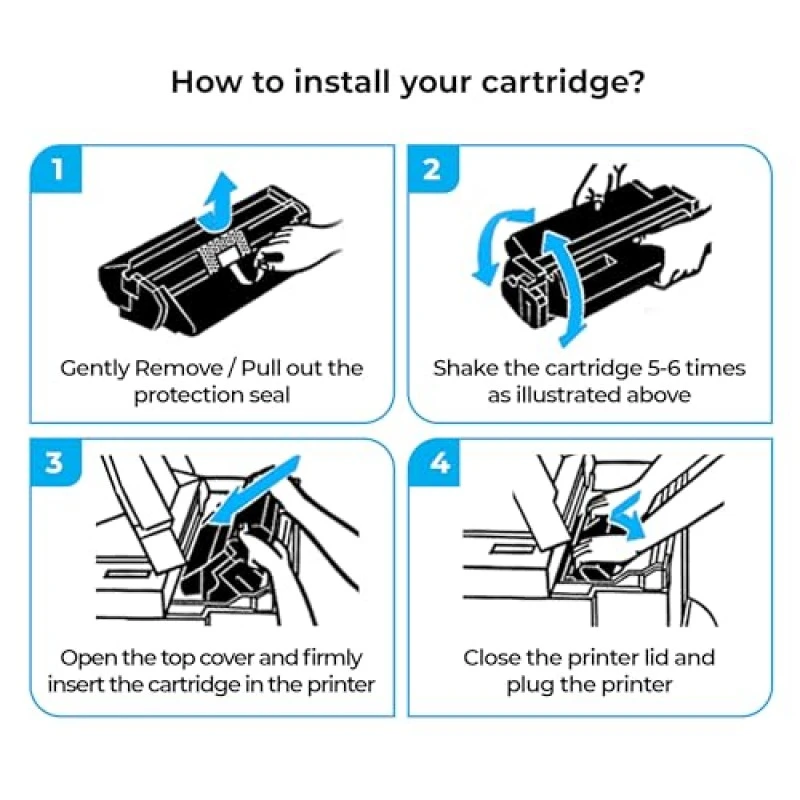 How to install your cartridge?

1

Gently Remove / Pull out the protection seal

2

Shake the cartridge 5-6 times as illustrated above

3

Open the top cover and firmly insert the cartridge in the printer

4

Close the printer lid and plug the printer