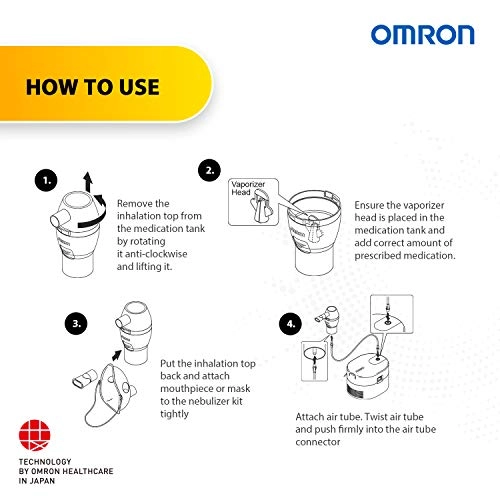 OMRON

HOW TO USE

1.

Remove the inhalation top from the medication tank by rotating it anti-clockwise and lifting it.

2.

Vaporizer Head

Ensure the vaporizer head is placed in the medication tank and add correct amount of prescribed medication.

3.

Put the inhalation top back and attach mouthpiece or mask to the nebulizer kit tightly

4.

Attach air tube. Twist air tube and push firmly into the air tube connector

TECHNOLOGY BY OMRON HEALTHCARE IN JAPAN