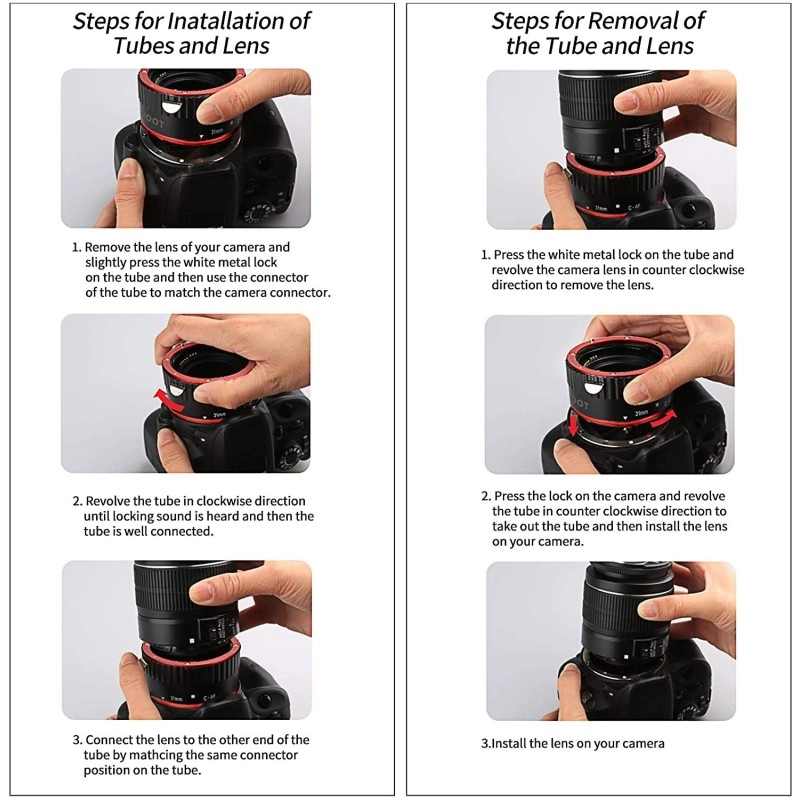 Steps for Inatallation of Tubes and Lens

31mm

1. Remove the lens of your camera and slightly press the white metal lock on the tube and then use the connector of the tube to match the camera connector.

31mm

2. Revolve the tube in clockwise direction until locking sound is heard and then the tube is well connected.

31mm C-AF

3. Connect the lens to the other end of the tube by mathcing the same connector position on the tube.

Steps for Removal of the Tube and Lens

31mm C-AF

1. Press the white metal lock on the tube and revolve the camera lens in counter clockwise direction to remove the lens.

31mm

2. Press the lock on the camera and revolve the tube in counter clockwise direction to take out the tube and then install the lens on your camera.

3.Install the lens on your camera