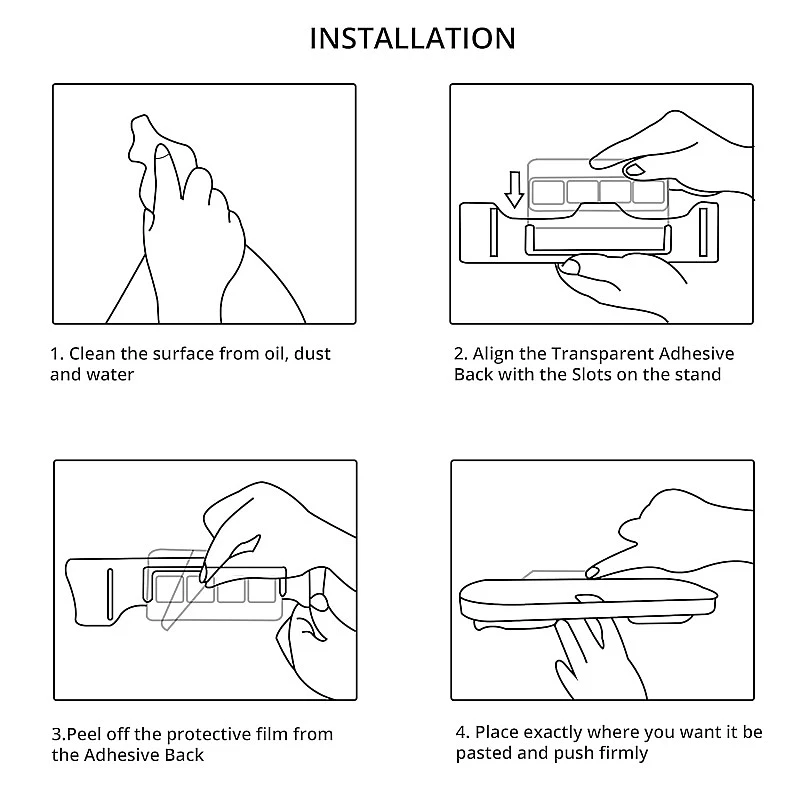 INSTALLATION

1. Clean the surface from oil, dust and water

2. Align the Transparent Adhesive Back with the Slots on the stand

3.Peel off the protective film from the Adhesive Back

4. Place exactly where you want it be pasted and push firmly