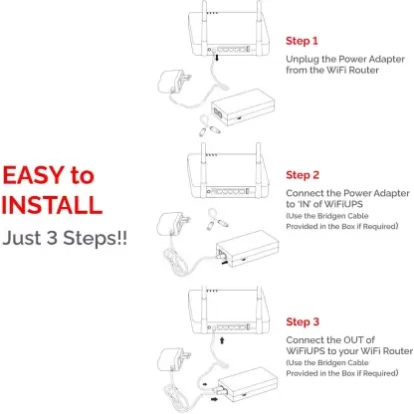 EASY to INSTALL
Just 3 Steps!!

Step 1
Unplug the Power Adapter from the WiFi Router

Step 2
Connect the Power Adapter to 'IN' of WiFiUPS
(Use the Bridgen Cable Provided in the Box if Required)

Step 3
Connect the OUT of WiFiUPS to your WiFi Router
(Use the Bridgen Cable Provided in the Box if Required)