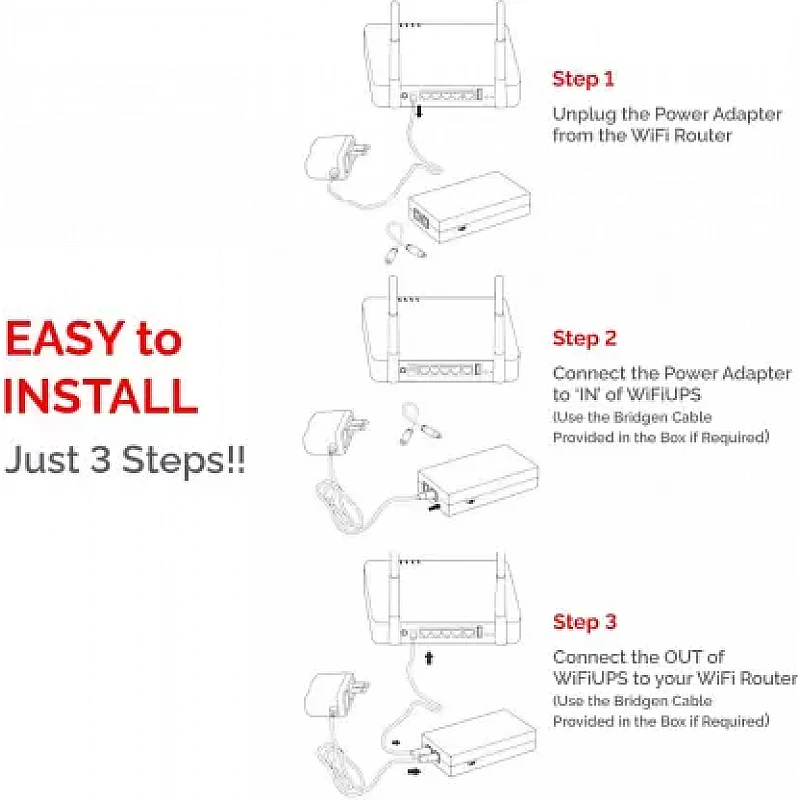 EASY to INSTALL
Just 3 Steps!!

Step 1
Unplug the Power Adapter from the WiFi Router

Step 2
Connect the Power Adapter to 'IN' of WiFiUPS
(Use the Bridgen Cable Provided in the Box if Required)

Step 3
Connect the OUT of WiFiUPS to your WiFi Router
(Use the Bridgen Cable Provided in the Box if Required)