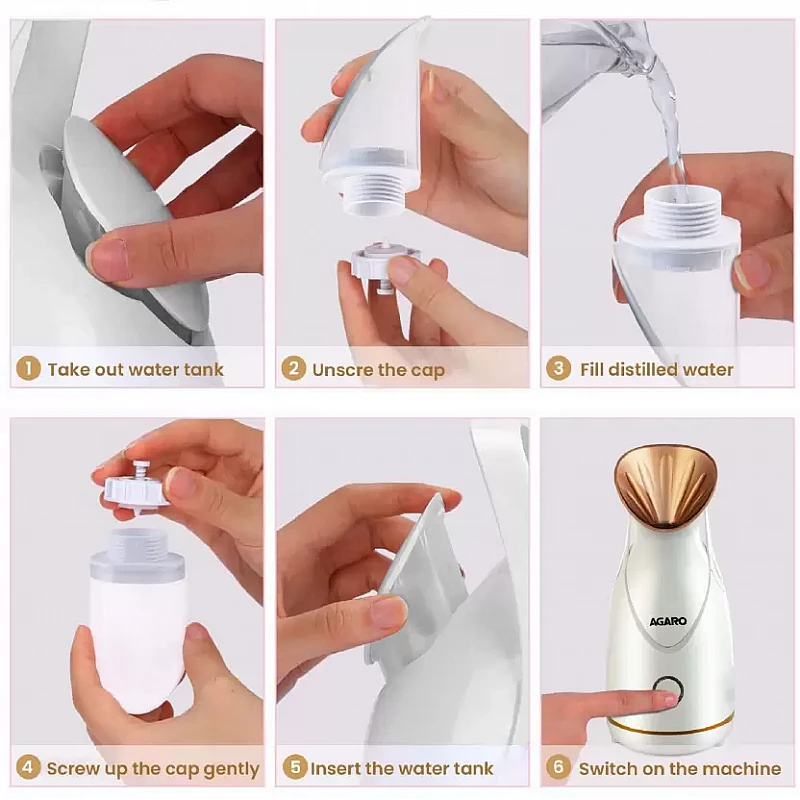 1 Take out water tank

2 Unscre the cap

3 Fill distilled water

4 Screw up the cap gently

5 Insert the water tank

AGARO

6 Switch on the machine